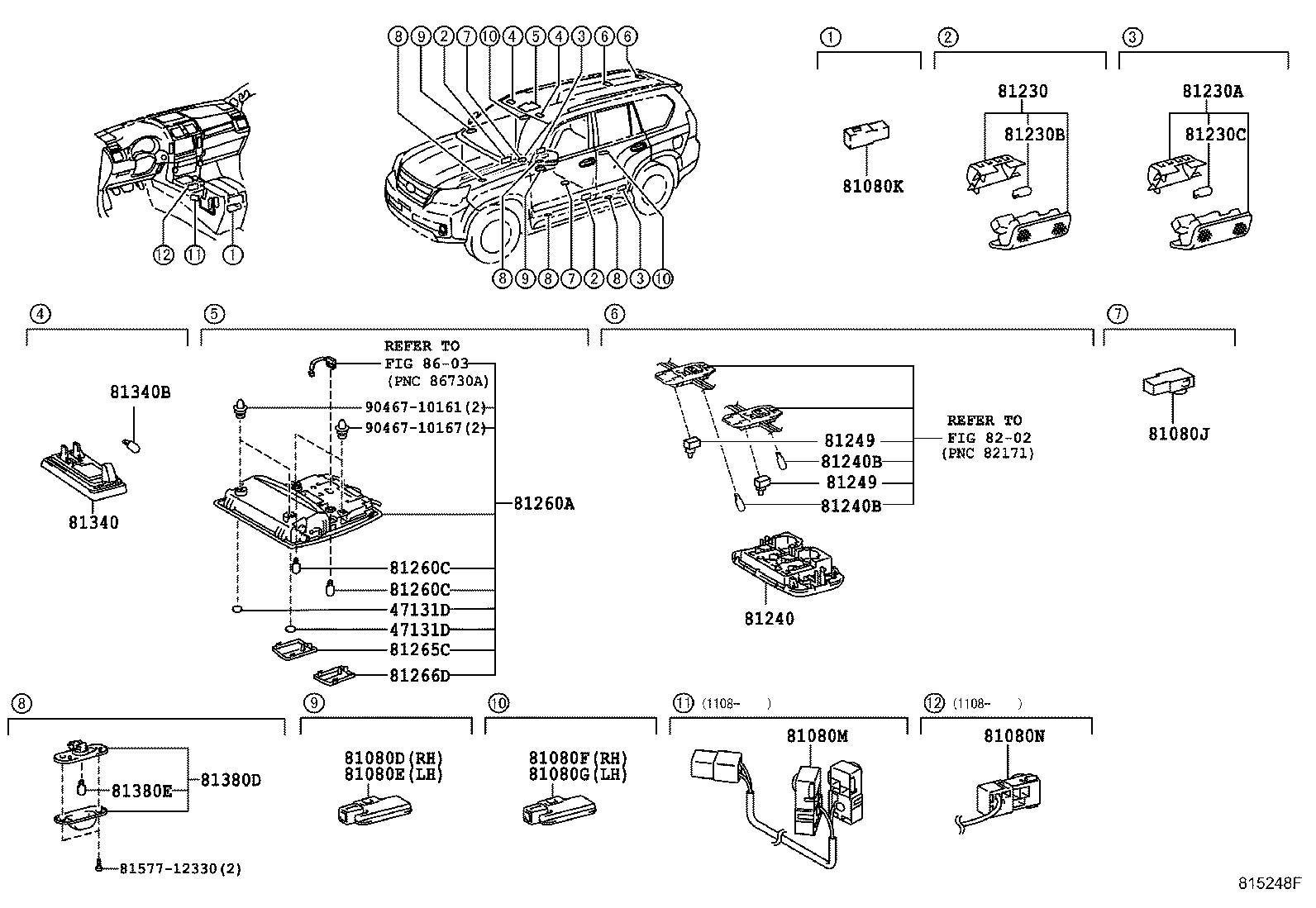 8 9 2 7 10 4 5 4 3 6 6

12 11 1

8 9 8 7 2 8 3 10

1
81080K

2
81230
81230B

3
81230A
81230C

4
81340B
81340

5
REFER TO
FIG 86-03
(PNC 86730A)
90467-10161(2)
90467-10167(2)
81260A
81260C
81260C
47131D
47131D
81265C
81266D

6
81249
81240B
81249
81240B
REFER TO
FIG 82-02
(PNC 82171)
81240

7
81080J

8
81380E
81380D
81577-12330(2)

9
81080D(RH)
81080E(LH)

10
81080F(RH)
81080G(LH)

11 (1108- )
81080M

12 (1108- )
81080N

815248F