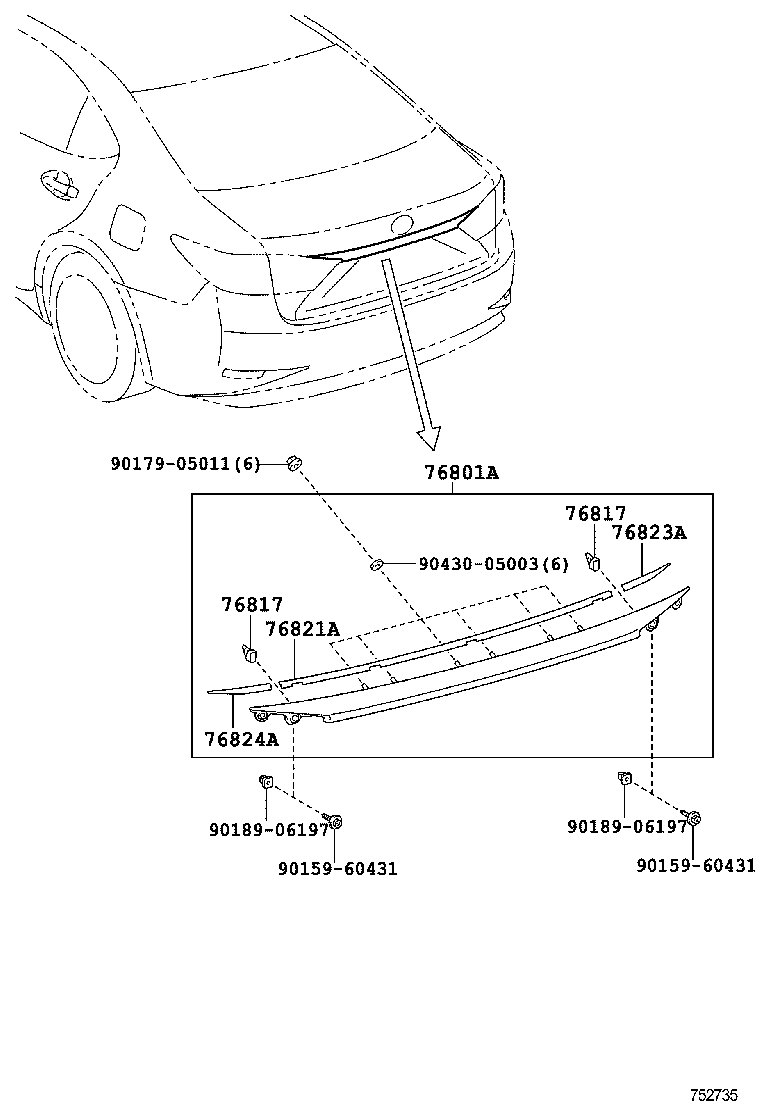 90179-05011(6)
76801A
76817
76823A
90430-05003(6)
76817
76821A
76824A
90189-06197
90159-60431
90189-06197
90159-60431
752735