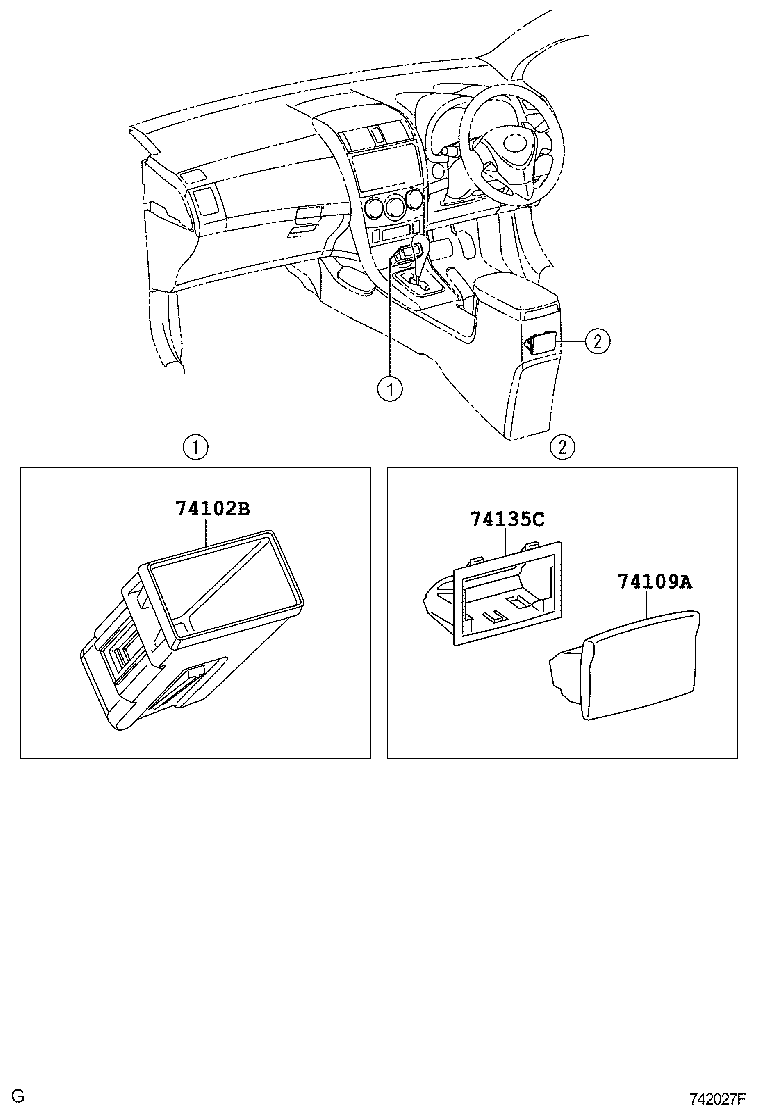 2
1
1
2
74102B
74135C
74109A
G
742027F