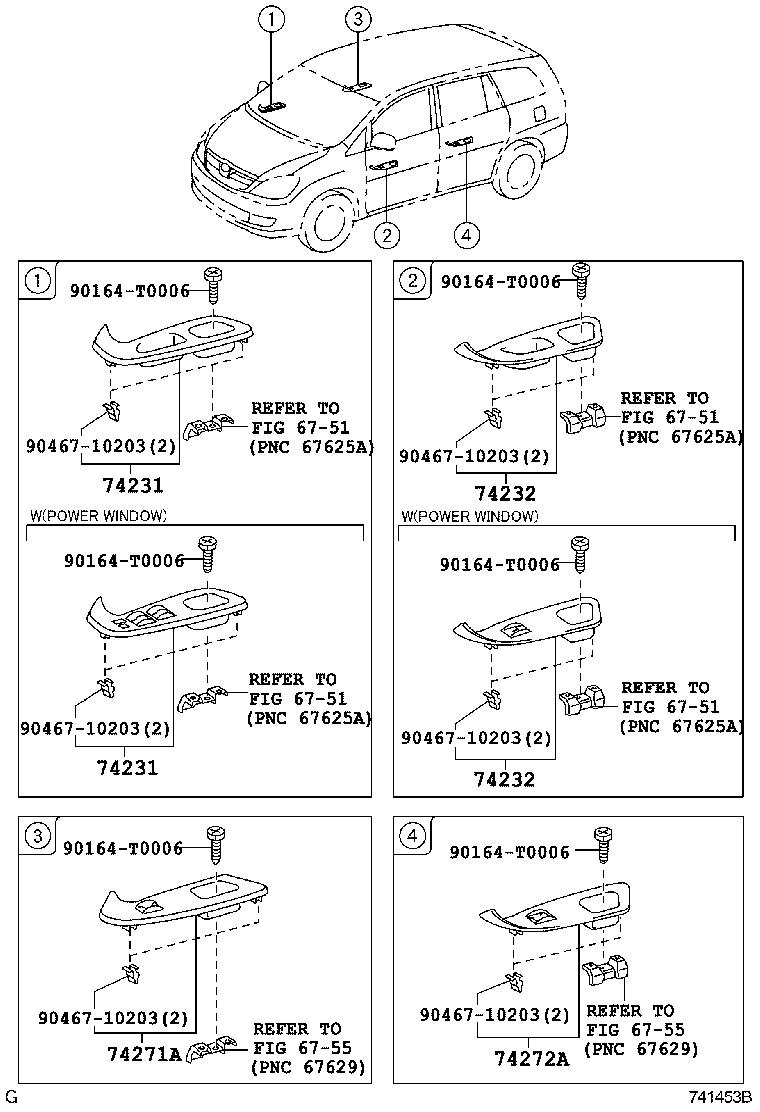 1
3
2
4

1
90164-T0006
REFER TO
FIG 67-51
(PNC 67625A)
90467-10203(2)
74231

W(POWER WINDOW)
90164-T0006
REFER TO
FIG 67-51
(PNC 67625A)
90467-10203(2)
74231

2
90164-T0006
REFER TO
FIG 67-51
(PNC 67625A)
90467-10203(2)
74232

W(POWER WINDOW)
90164-T0006
REFER TO
FIG 67-51
(PNC 67625A)
90467-10203(2)
74232

3
90164-T0006
90467-10203(2)
74271A
REFER TO
FIG 67-55
(PNC 67629)

4
90164-T0006
90467-10203(2)
REFER TO
FIG 67-55
(PNC 67629)
74272A

G
741453B