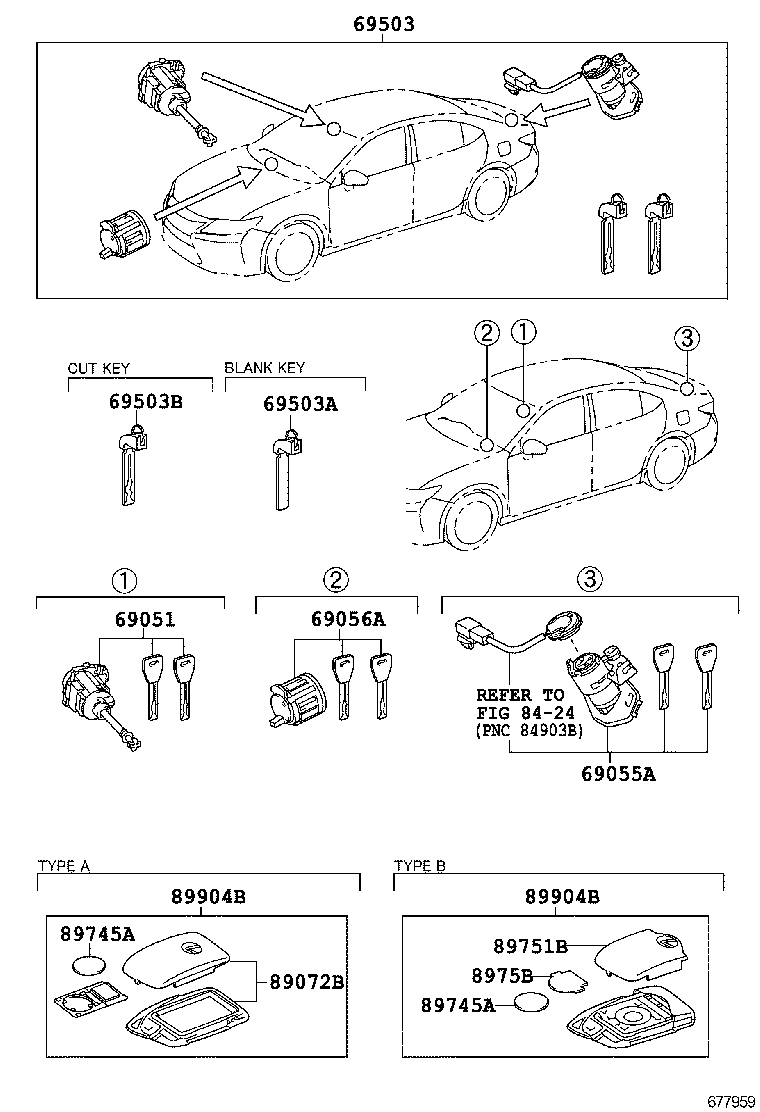 69503

CUT KEY
69503B

BLANK KEY
69503A

2 1 3

1
69051

2
69056A

3
REFER TO
FIG 84-24
(PNC 84903B)
69055A

TYPE A
89904B
89745A
89072B

TYPE B
89904B
89751B
8975B
89745A

677959