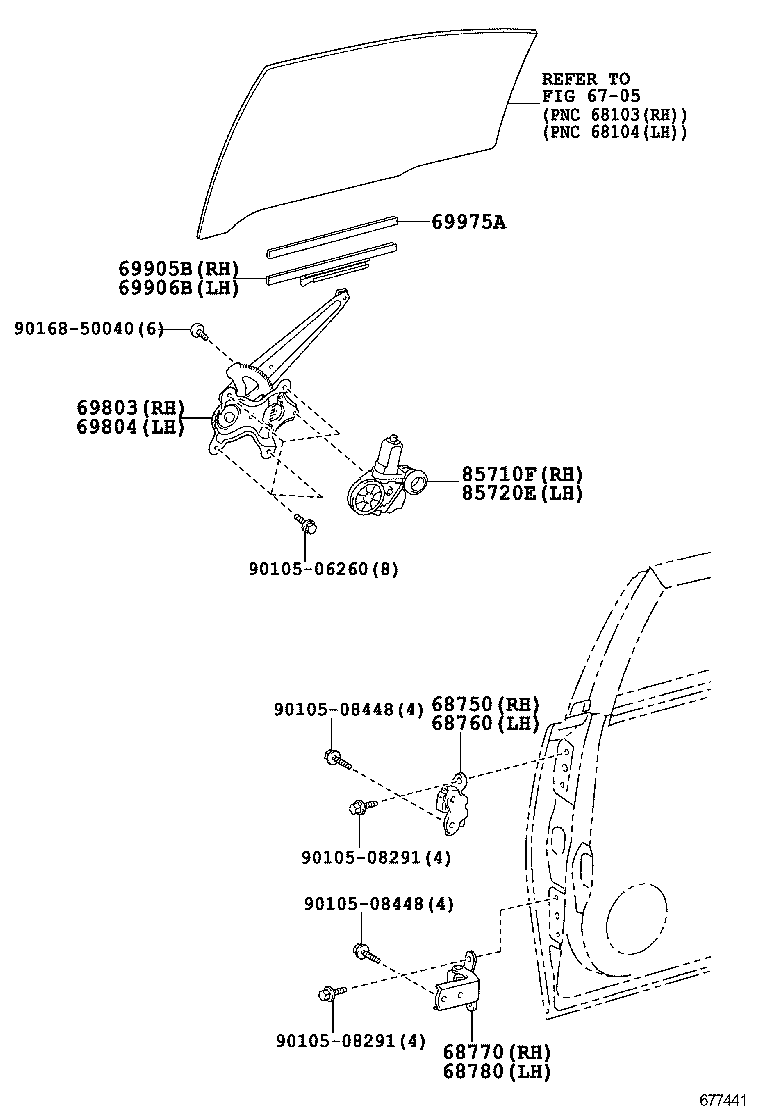 REFER TO
FIG 67-05
(PNC 68103(RH))
(PNC 68104(LH))

69975A

69905B(RH)
69906B(LH)

90168-50040(6)

69803(RH)
69804(LH)

85710F(RH)
85720E(LH)

90105-06260(8)

90105-08448(4)

68750(RH)
68760(LH)

90105-08291(4)

90105-08448(4)

90105-08291(4)

68770(RH)
68780(LH)

677441