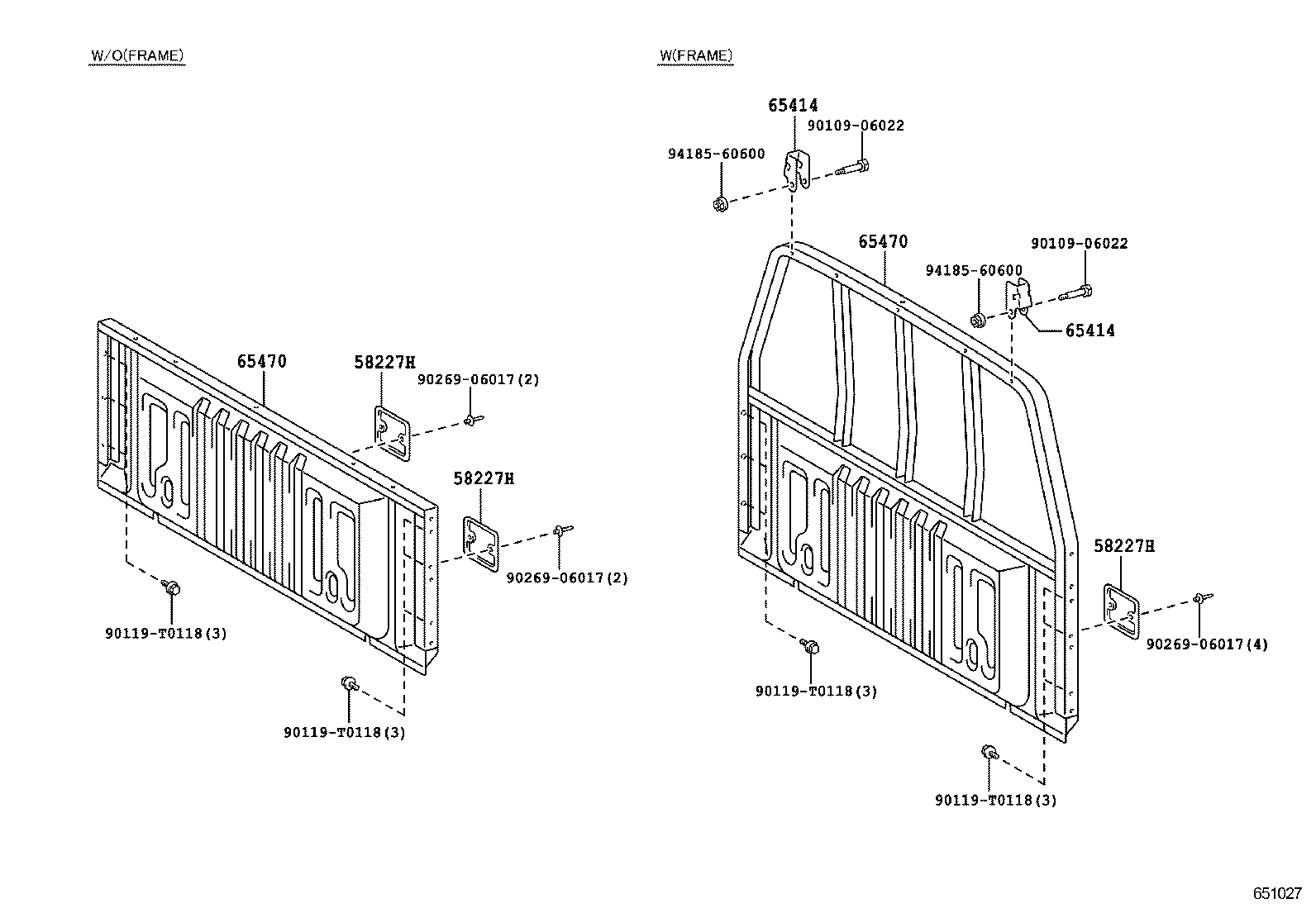 W/O(FRAME)

65470

58227H

90269-06017(2)

58227H

90269-06017(2)

90119-T0118(3)

90119-T0118(3)

W(FRAME)

65414

90109-06022

94185-60600

65470

90109-06022

94185-60600

65414

58227H

90269-06017(4)

90119-T0118(3)

90119-T0118(3)

651027