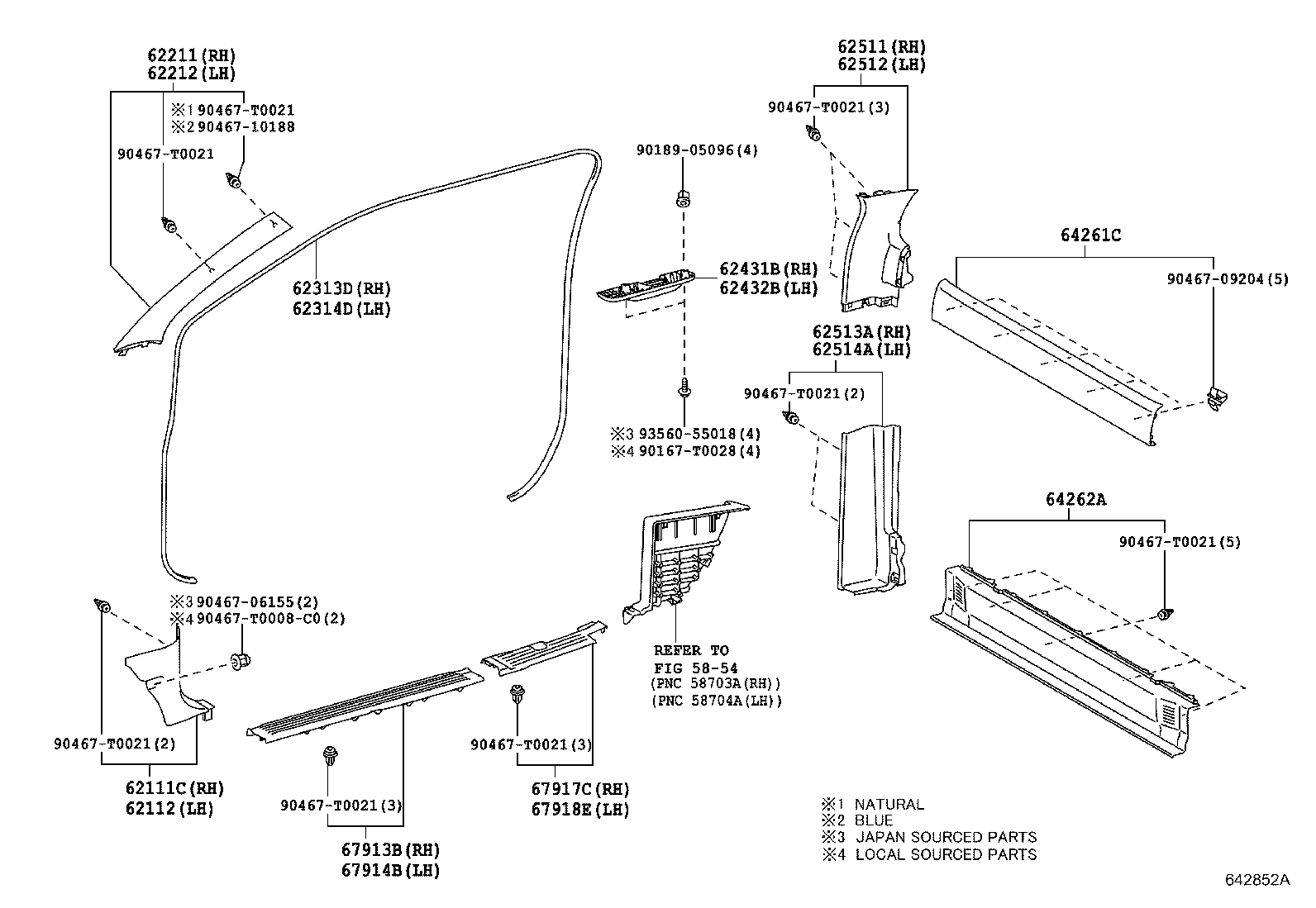 62211(RH)
62212(LH)
※1 90467-T0021
※2 90467-10188
90467-T0021

62313D(RH)
62314D(LH)

90189-05096(4)

62431B(RH)
62432B(LH)

※3 93560-55018(4)
※4 90167-T0028(4)

62511(RH)
62512(LH)
90467-T0021(3)

62513A(RH)
62514A(LH)
90467-T0021(2)

64261C
90467-09204(5)

64262A
90467-T0021(5)

※3 90467-06155(2)
※4 90467-T0008-C0(2)

90467-T0021(2)
62111C(RH)
62112(LH)

90467-T0021(3)
67913B(RH)
67914B(LH)

90467-T0021(3)
67917C(RH)
67918E(LH)

REFER TO
FIG 58-54
(PNC 58703A(RH))
(PNC 58704A(LH))

※1 NATURAL
※2 BLUE
※3 JAPAN SOURCED PARTS
※4 LOCAL SOURCED PARTS

642852A