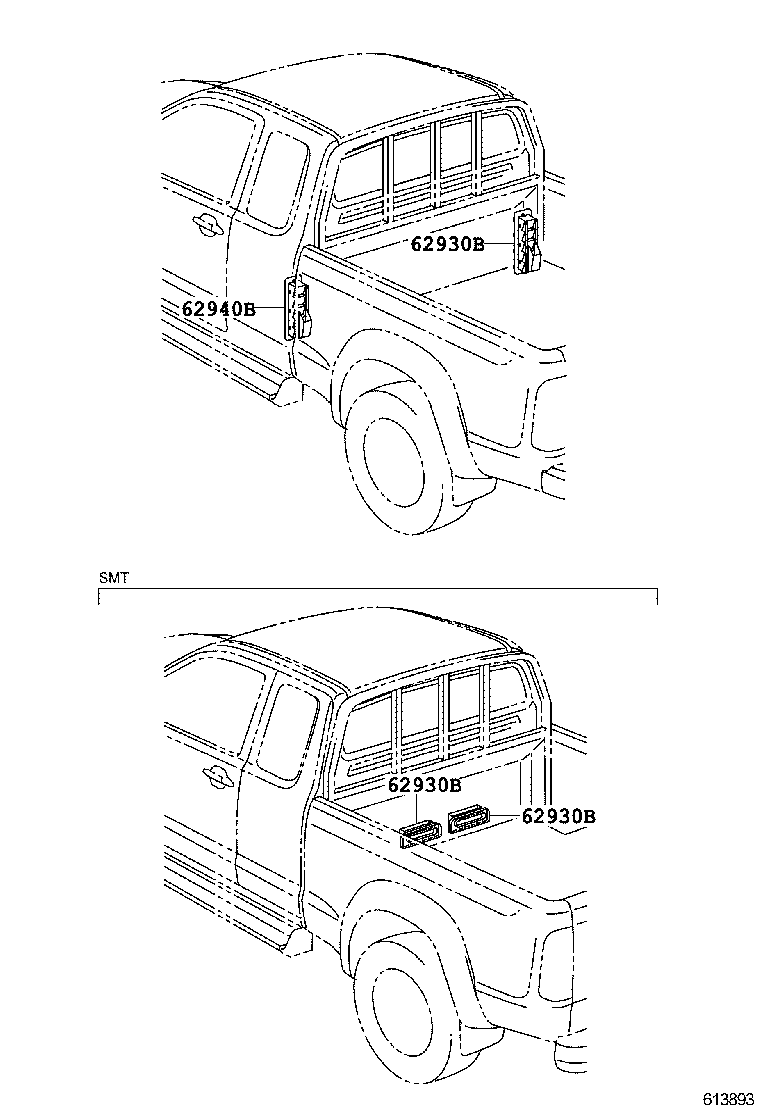 62930B
62940B
SMT
62930B
62930B
613893