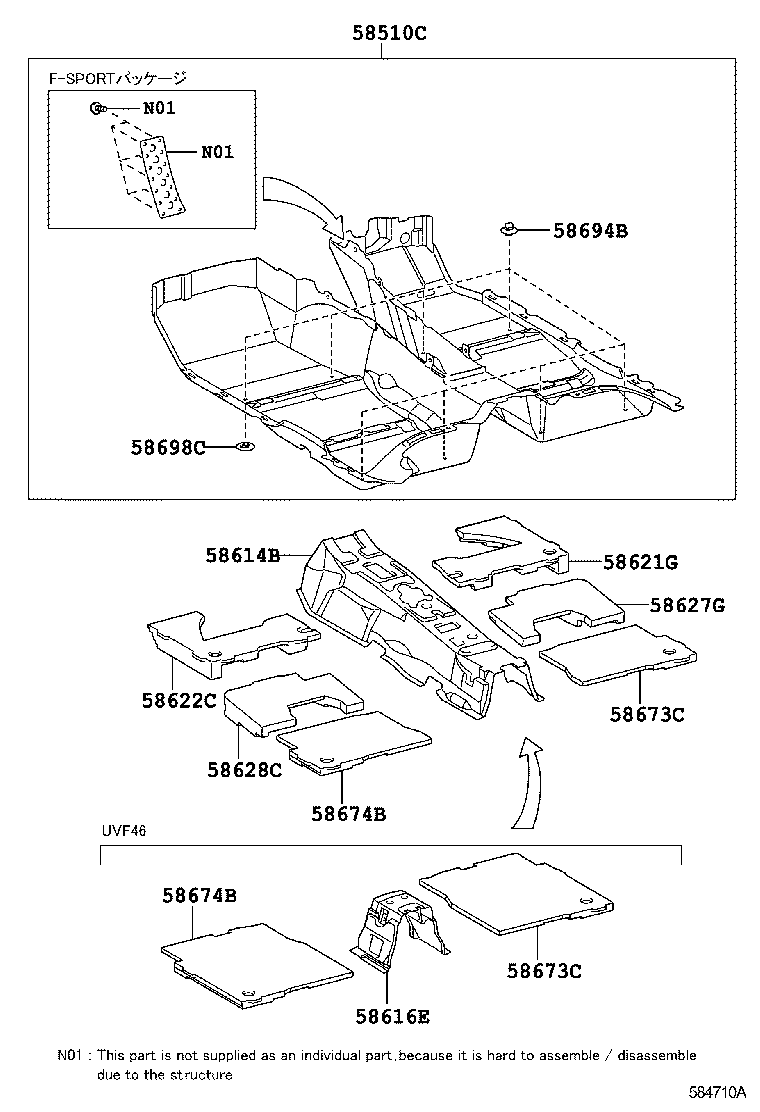 58510C

F-SPORTパッケージ

N01

N01

58694B

58698C

58614B

58621G

58627G

58622C

58673C

58628C

58674B

UVF46

58674B

58673C

58616E

N01 : This part is not supplied as an individual part,because it is hard to assemble / disassemble due to the structure

584710A