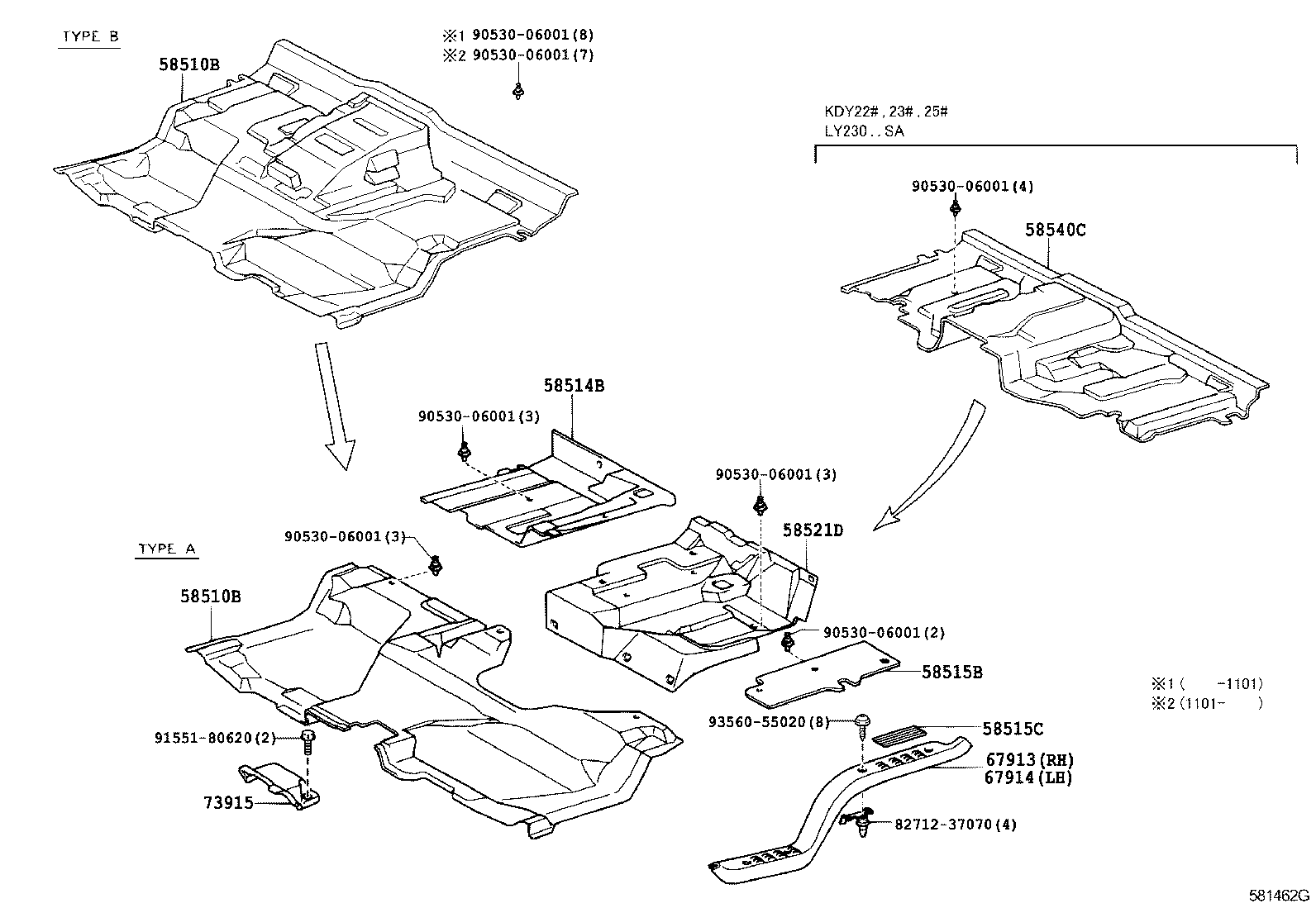 TYPE B

58510B

※1 90530-06001(8)
※2 90530-06001(7)

KDY22#,23#,25#
LY230..SA

90530-06001(4)

58540C

58514B

90530-06001(3)

90530-06001(3)

58521D

TYPE A

90530-06001(3)

58510B

90530-06001(2)

58515B

※1 (　　-1101)
※2 (1101-　　)

93560-55020(8)

58515C

67913(RH)
67914(LH)

91551-80620(2)

73915

82712-37070(4)

581462G