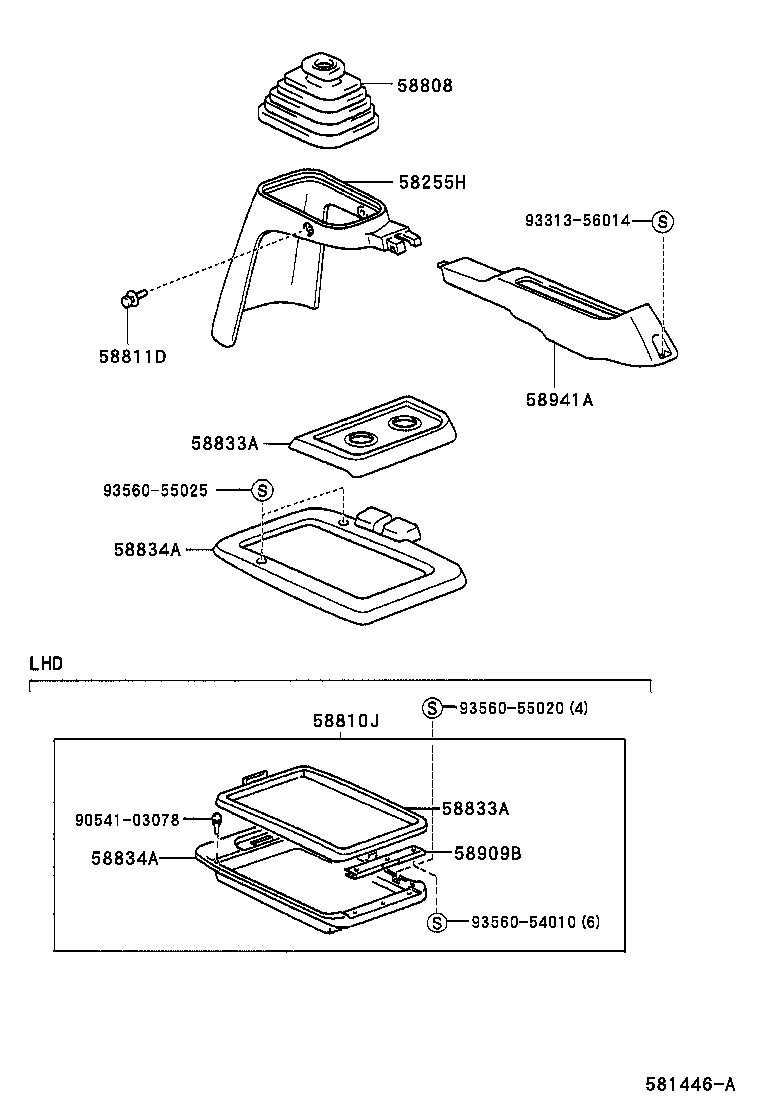 58808

58255H

93313-56014 S

58811D

58941A

58833A

93560-55025 S

58834A

LHD

58810J

S 93560-55020 (4)

58833A

90541-03078

58834A

58909B

S 93560-54010 (6)

581446-A