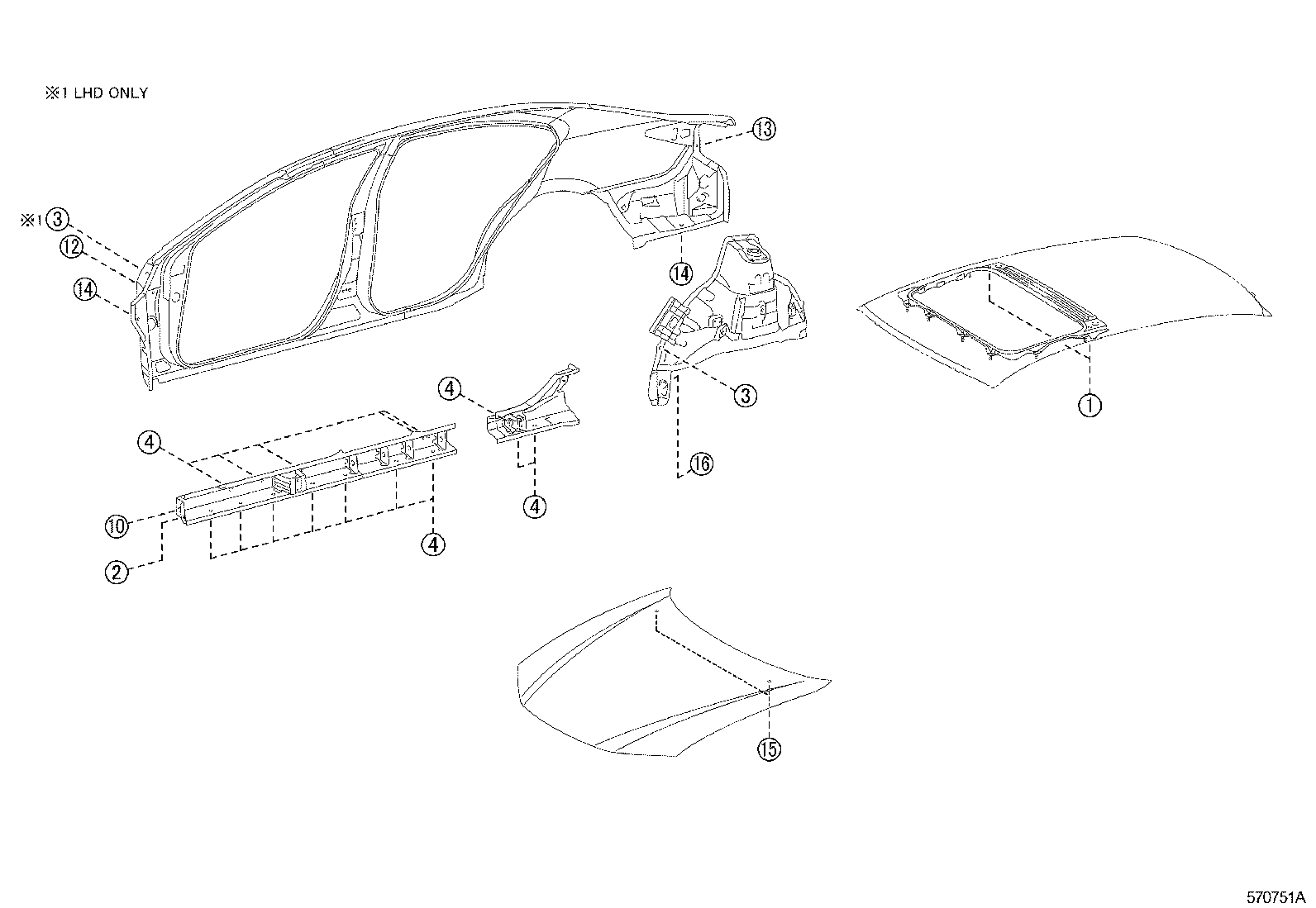 ※1 LHD ONLY

13

※1 3

12

14

14

1

3

4

4

16

4

10

4

2

15

570751A