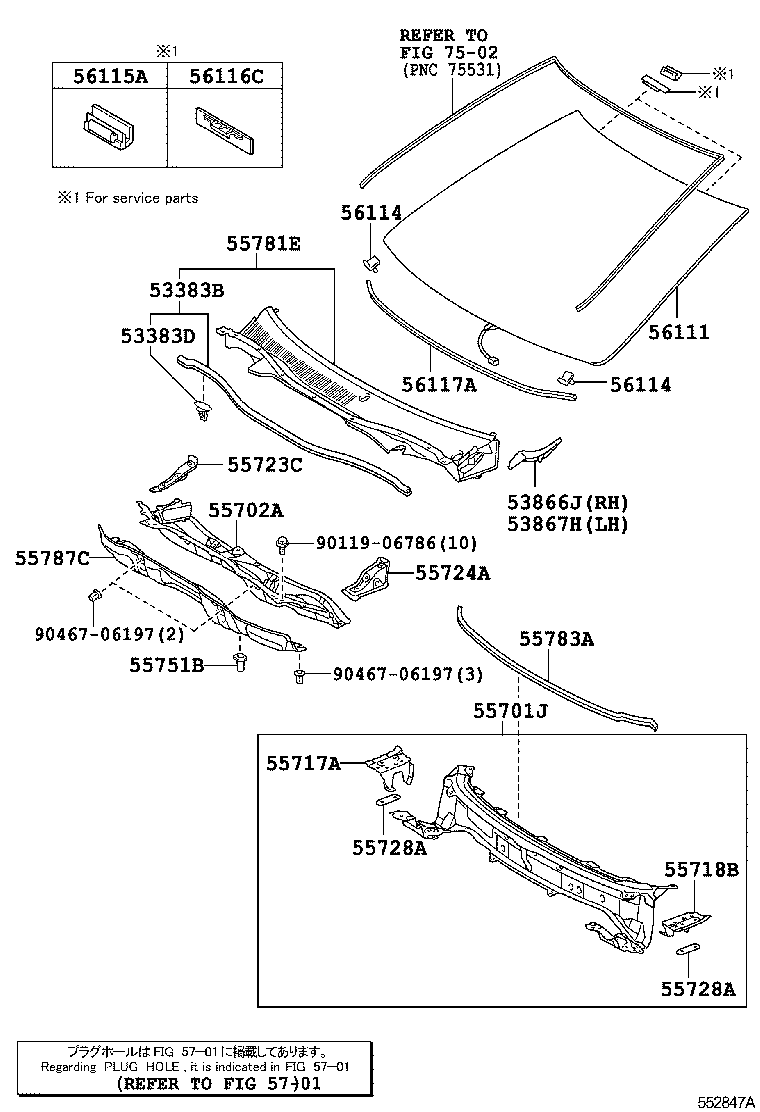 ※1

| 56115A | 56116C |
|---|---|
| | |

※1 For service parts

REFER TO FIG 75-02 (PNC 75531)

※1
※1

56114
55781E
53383B
53383D
56111
56117A
56114
55723C
53866J(RH)
53867H(LH)
55702A
90119-06786(10)
55787C
55724A
90467-06197(2)
55751B
90467-06197(3)
55783A
55701J
55717A
55728A
55718B
55728A

プラグホールは FIG 57-01 に掲載してあります。
Regarding PLUG HOLE , it is indicated in FIG 57-01
(REFER TO FIG 57-01

552847A