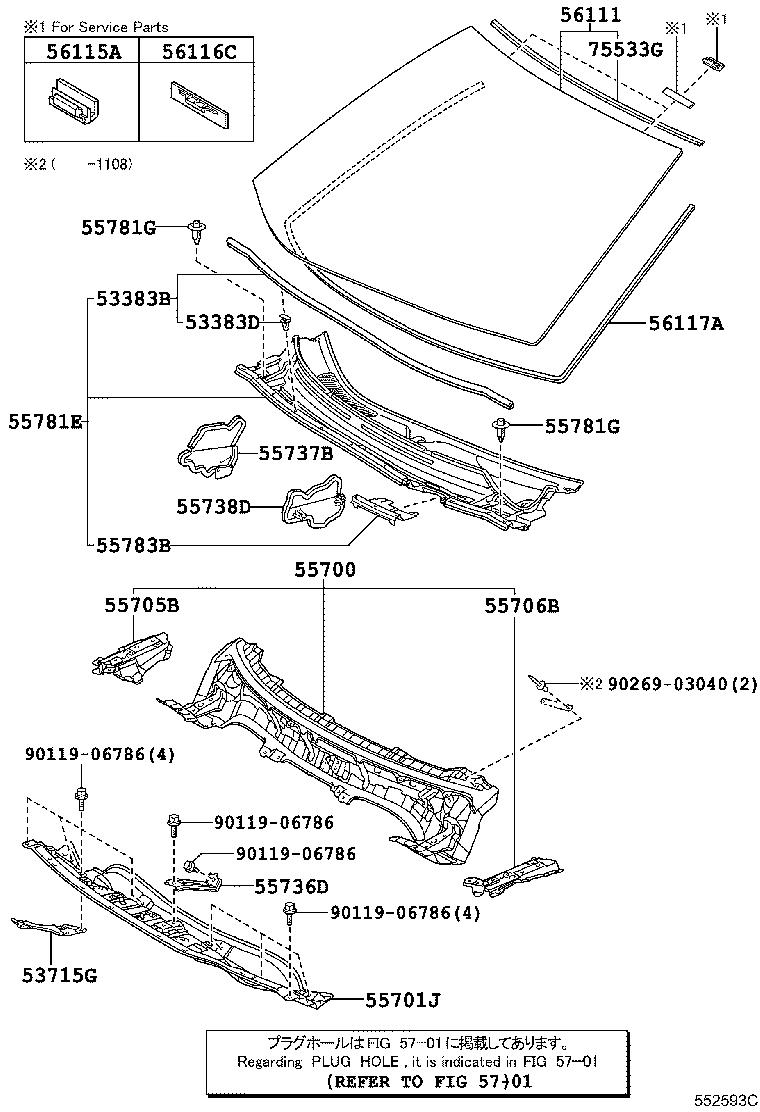 ※1 For Service Parts

| 56115A | 56116C |
|---|---|
| | |

※2 ( -1108)

56111
75533G
※1
※1
55781G
53383B
53383D
56117A
55781E
55781G
55737B
55738D
55783B
55700
55705B
55706B
※2 90269-03040(2)
90119-06786(4)
90119-06786
90119-06786
55736D
90119-06786(4)
53715G
55701J

プラグホールはFIG 57-01に掲載してあります。
Regarding PLUG HOLE , it is indicated in FIG 57-01
(REFER TO FIG 57-01

552593C