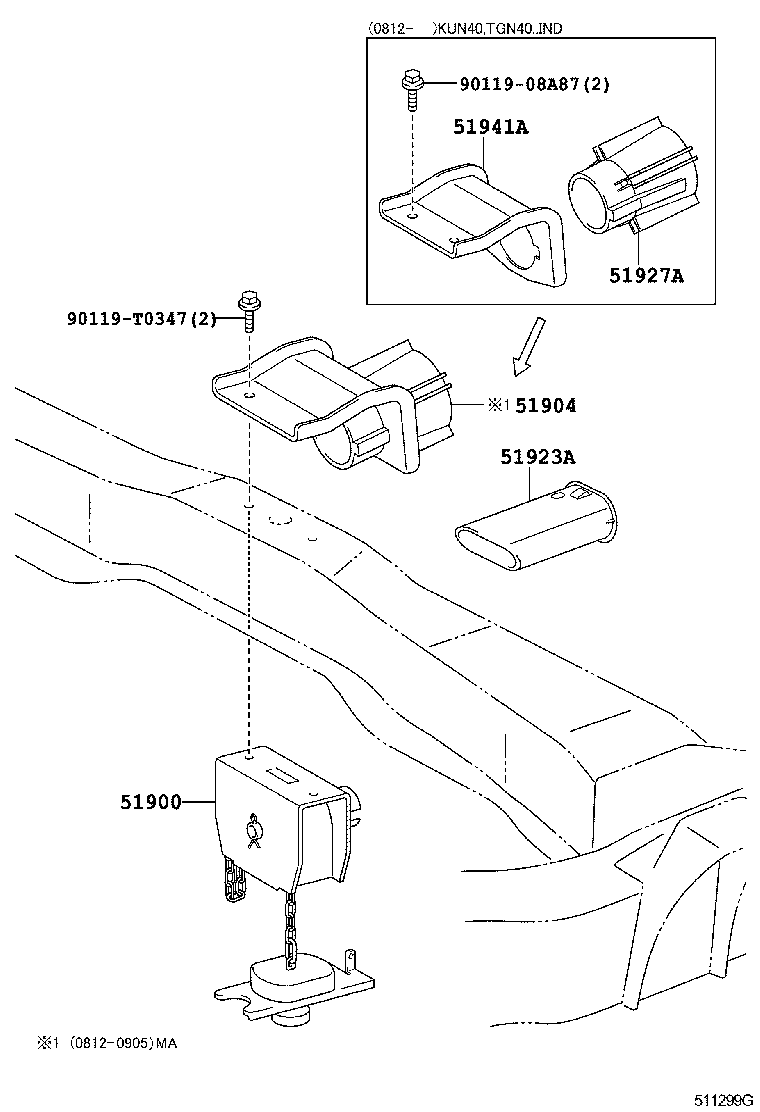 (0812- )KUN40,TGN40..IND

90119-08A87(2)

51941A

51927A

90119-T0347(2)

※1 51904

51923A

51900

※1 (0812-0905)MA

511299G