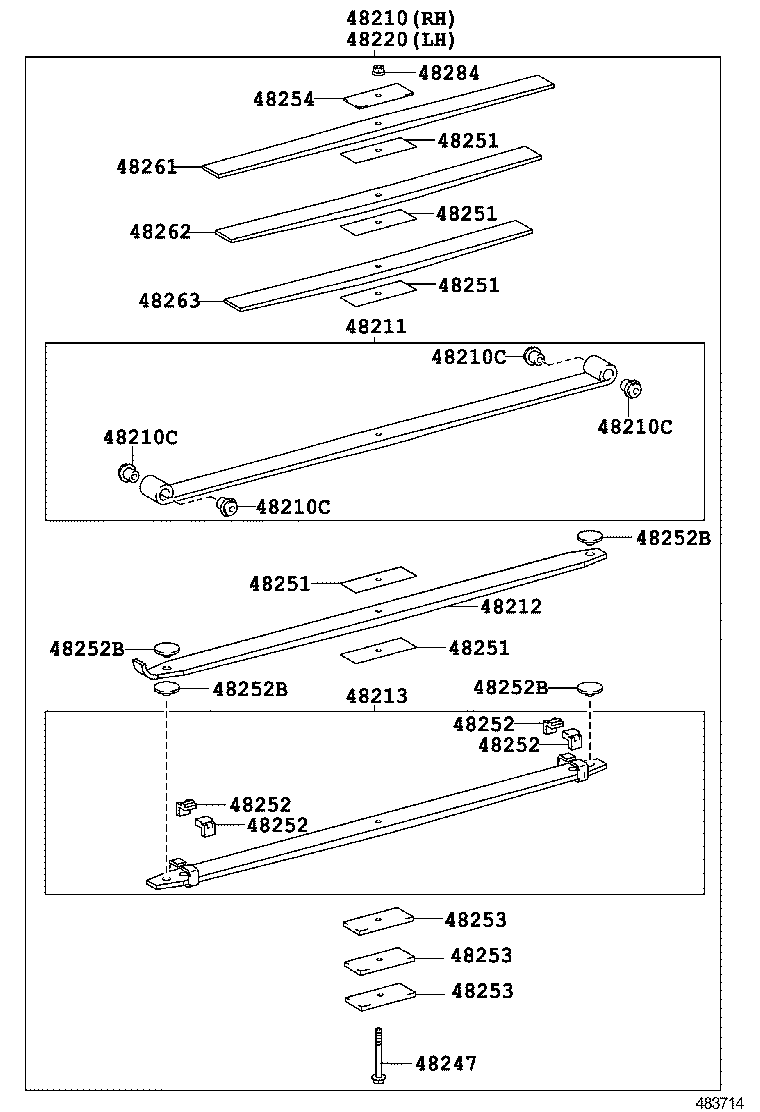 48210(RH)
48220(LH)

48284
48254
48251
48261
48262
48251
48263
48251
48211
48210C
48210C
48210C
48210C
48252B
48251
48212
48252B
48251
48252B
48213
48252B
48252
48252
48252
48252
48253
48253
48253
48247
483714