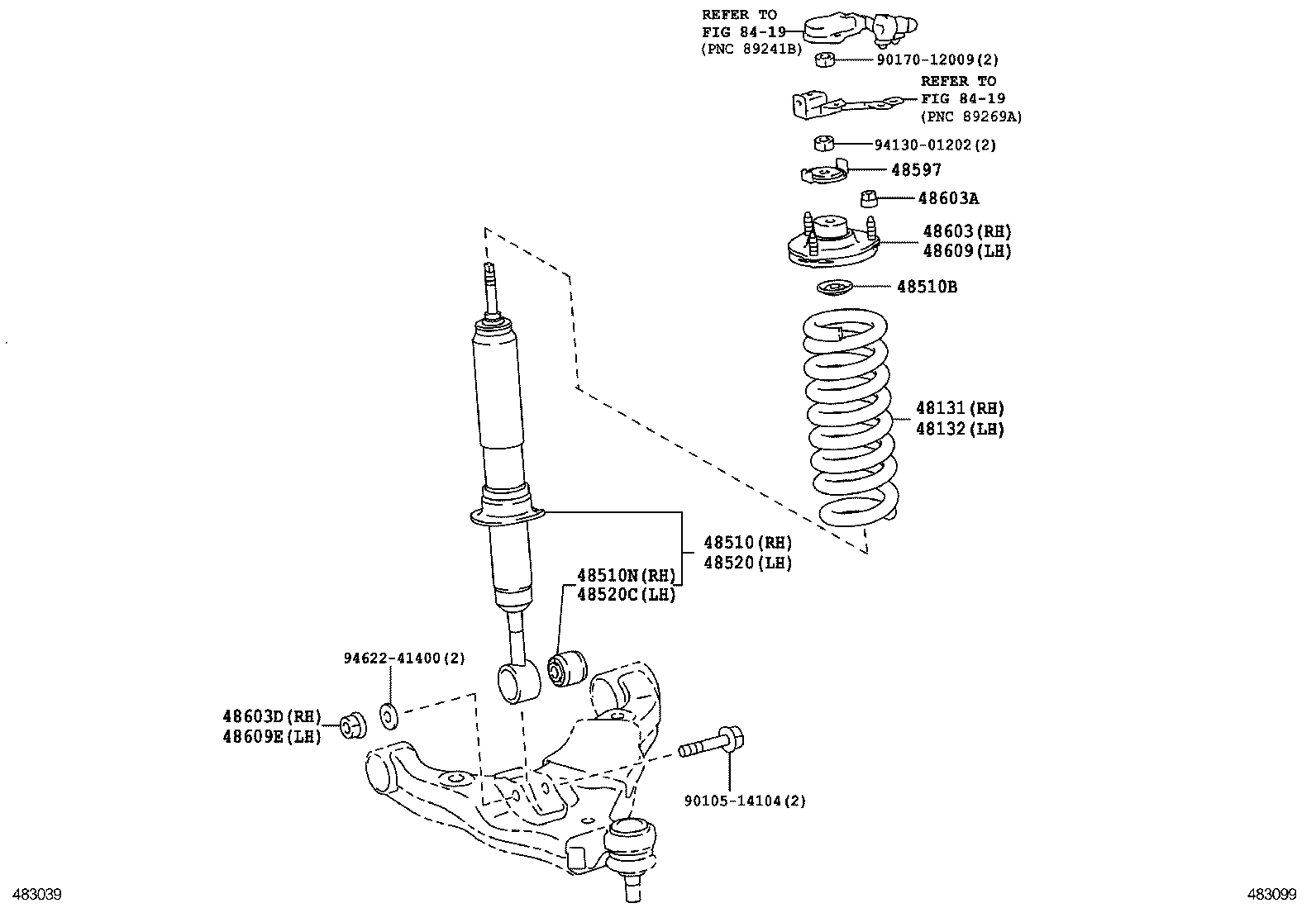 REFER TO
FIG 84-19
(PNC 89241B)

90170-12009(2)

REFER TO
FIG 84-19
(PNC 89269A)

94130-01202(2)

48597

48603A

48603(RH)
48609(LH)

48510B

48131(RH)
48132(LH)

48510(RH)
48520(LH)

48510N(RH)
48520C(LH)

94622-41400(2)

48603D(RH)
48609E(LH)

90105-14104(2)

483039

483099