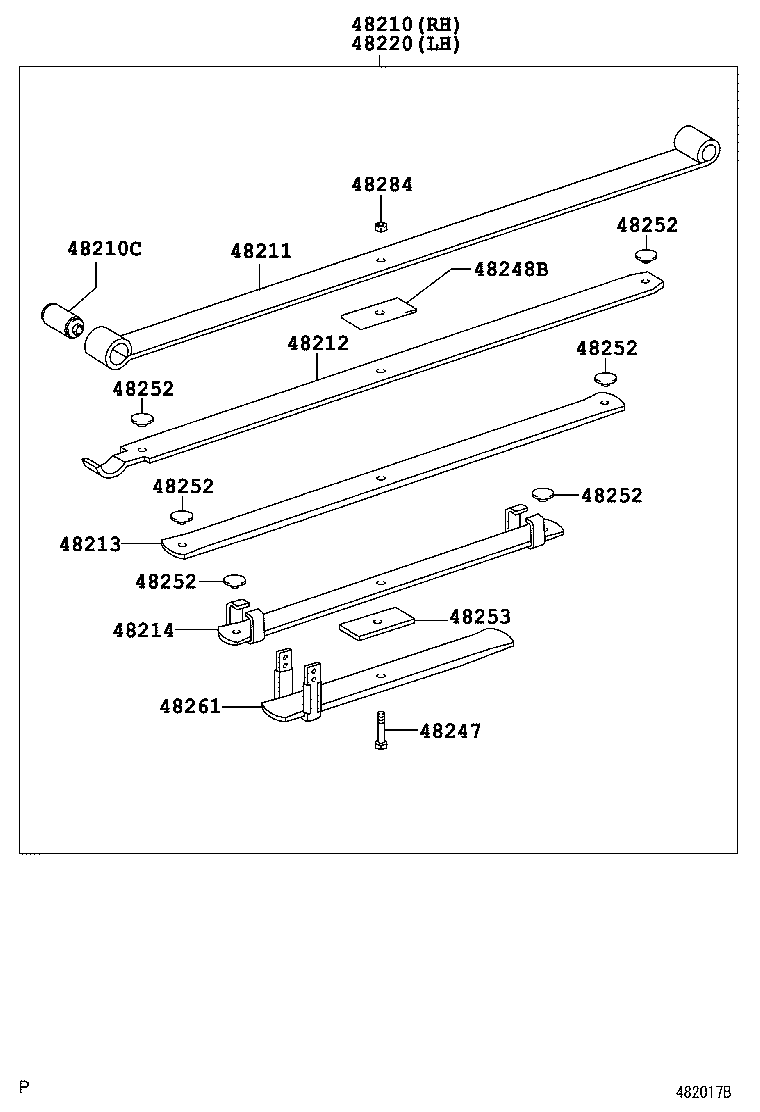 48210(RH)
48220(LH)

48284
48252
48210C
48211
48248B
48212
48252
48252
48252
48252
48213
48252
48253
48214
48261
48247

P
482017B