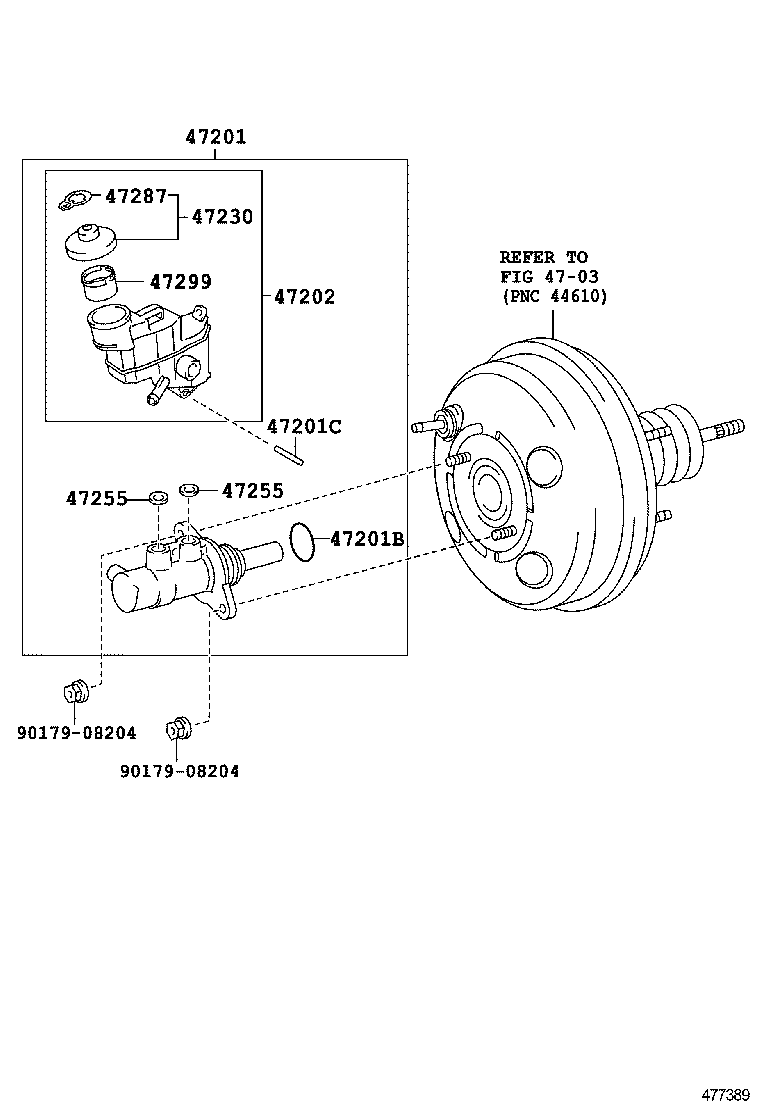 47201

47287

47230

47299

47202

REFER TO
FIG 47-03
(PNC 44610)

47201C

47255

47255

47201B

90179-08204

90179-08204

477389