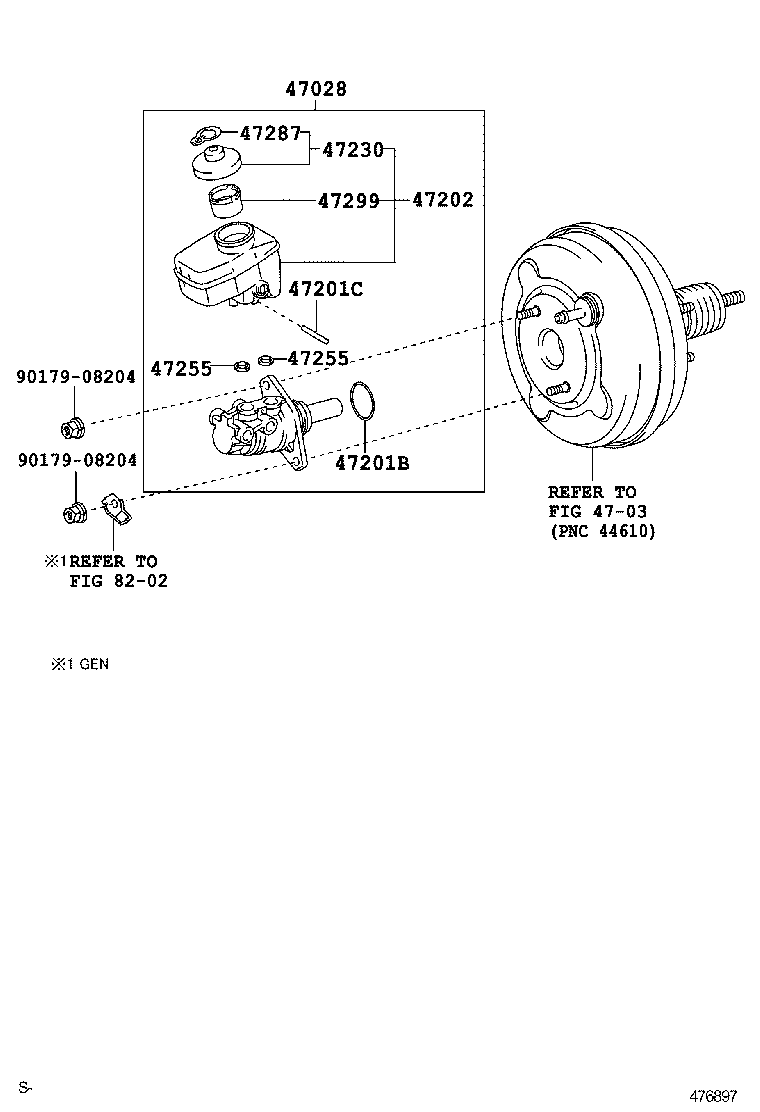 47028
47287
47230
47299
47202
47201C
47255
47255
90179-08204
90179-08204
47201B
REFER TO
FIG 47-03
(PNC 44610)
※1REFER TO
FIG 82-02

※1 GEN

S-
476897