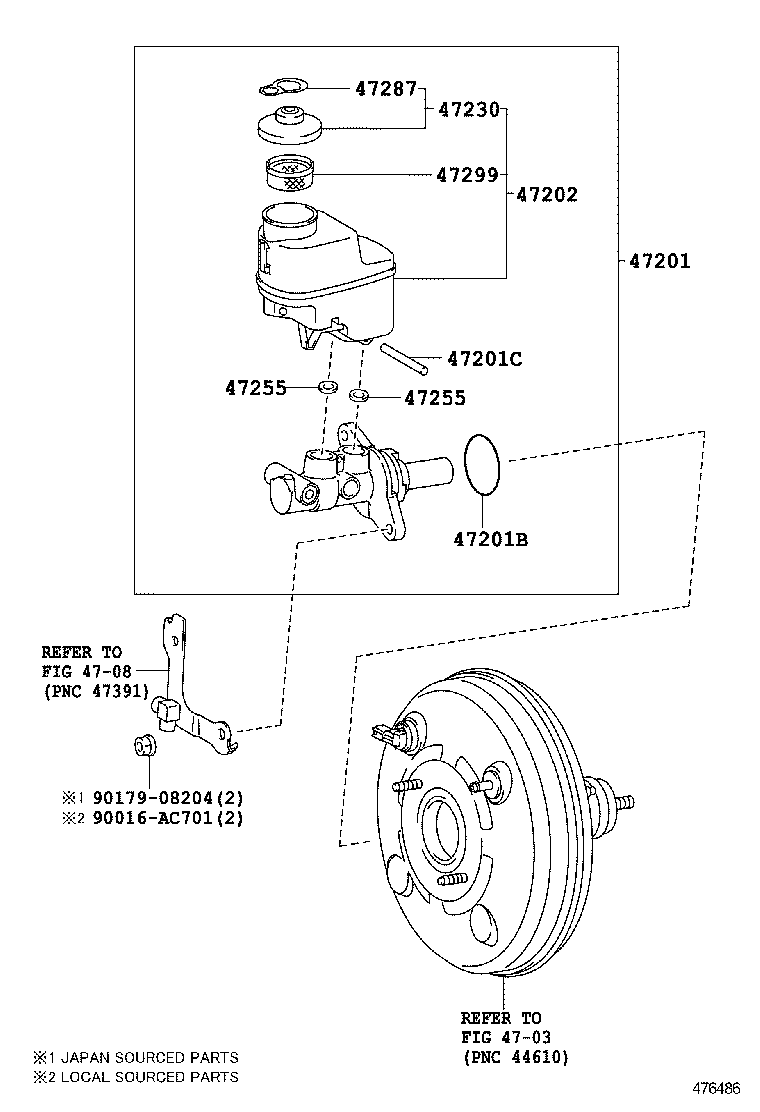 47287
47230
47299
47202
47201
47201C
47255
47255
47201B
REFER TO
FIG 47-08
(PNC 47391)
※1 90179-08204(2)
※2 90016-AC701(2)
REFER TO
FIG 47-03
(PNC 44610)
※1 JAPAN SOURCED PARTS
※2 LOCAL SOURCED PARTS
476486