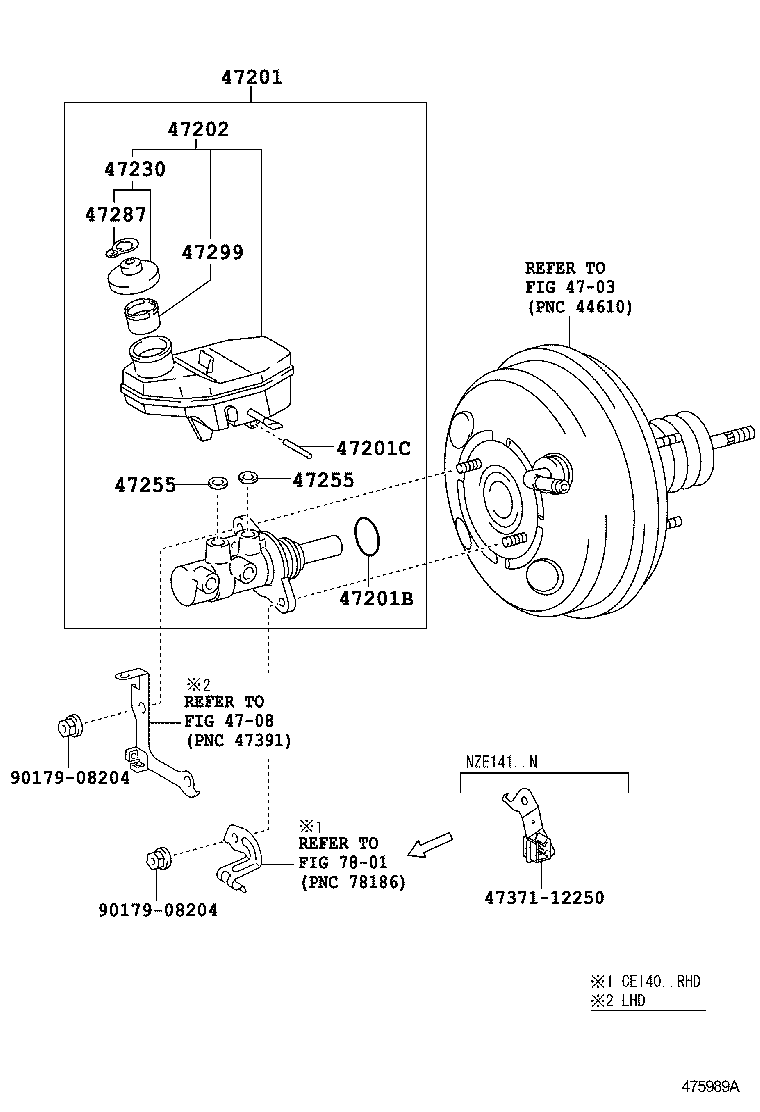 47201

47202

47230

47287

47299

REFER TO
FIG 47-03
(PNC 44610)

47201C

47255

47255

47201B

※2
REFER TO
FIG 47-08
(PNC 47391)

90179-08204

NZE141..N

※1
REFER TO
FIG 78-01
(PNC 78186)

90179-08204

47371-12250

※1 CE140..RHD
※2 LHD

475989A