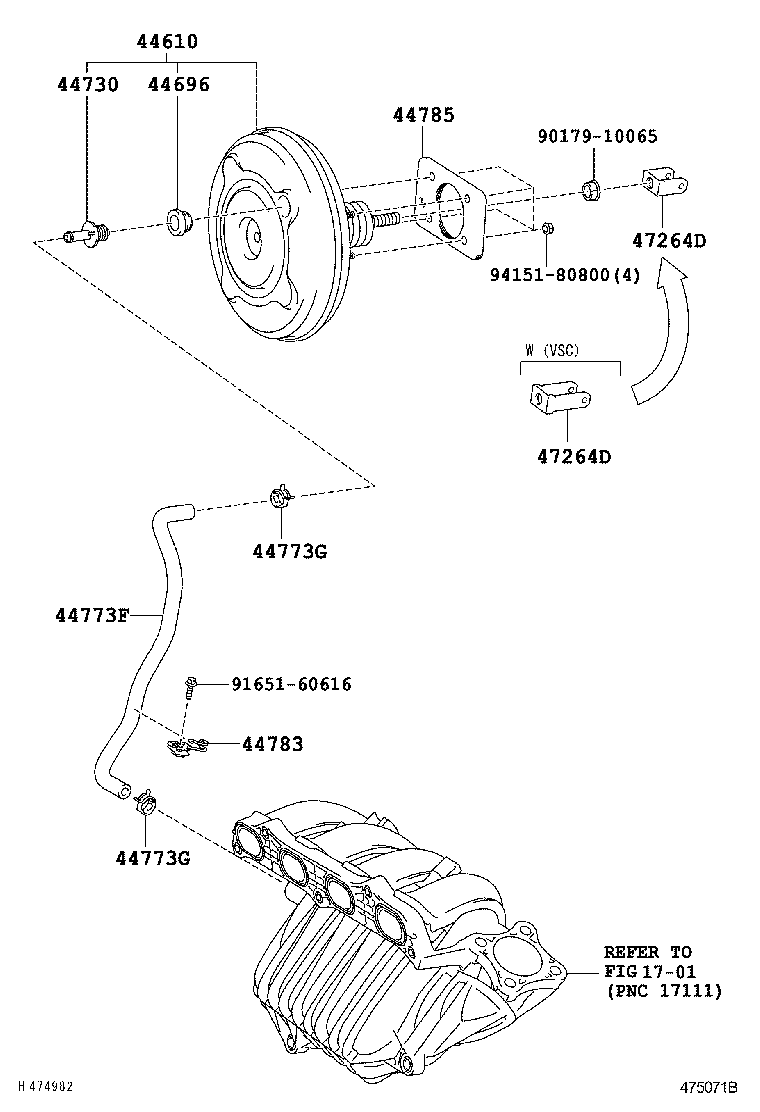 44610
44730
44696
44785
90179-10065
47264D
94151-80800(4)
W (VSC)
47264D
44773G
44773F
91651-60616
44783
44773G
REFER TO
FIG 17-01
(PNC 17111)
H 474982
475071B