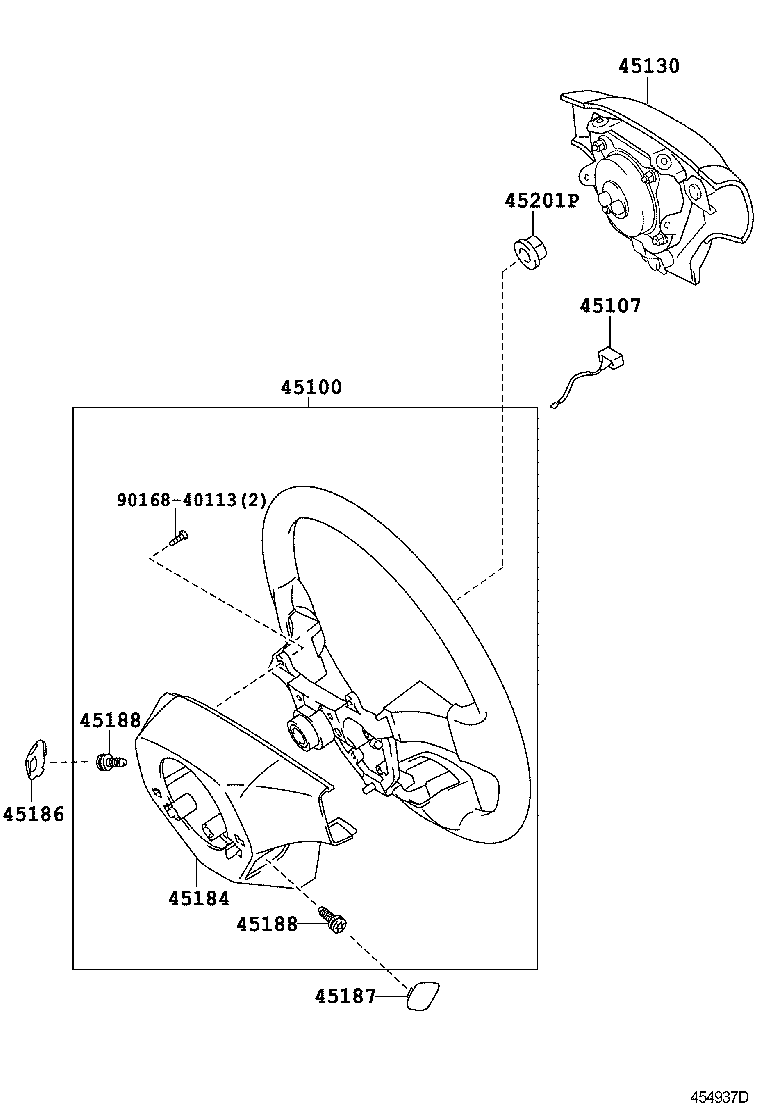 45130

45201P

45107

45100

90168-40113(2)

45188

45186

45184

45188

45187

454937D