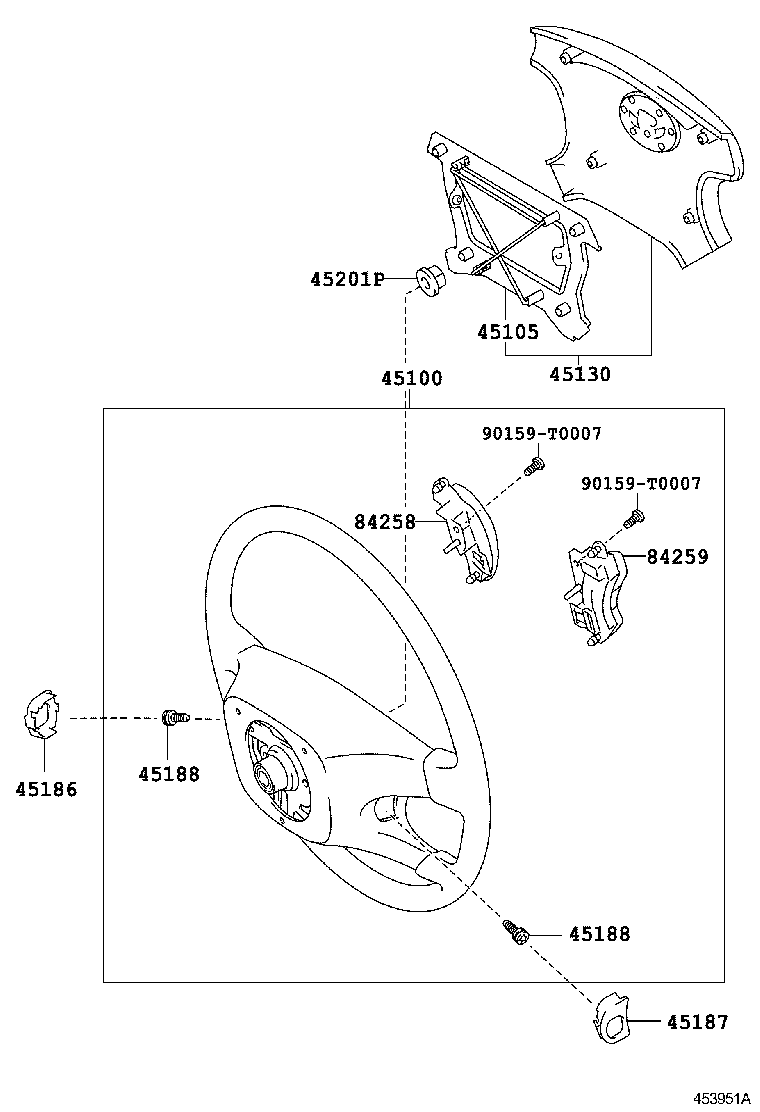 45201P
45105
45130
45100
90159-T0007
90159-T0007
84258
84259
45186
45188
45188
45187
453951A