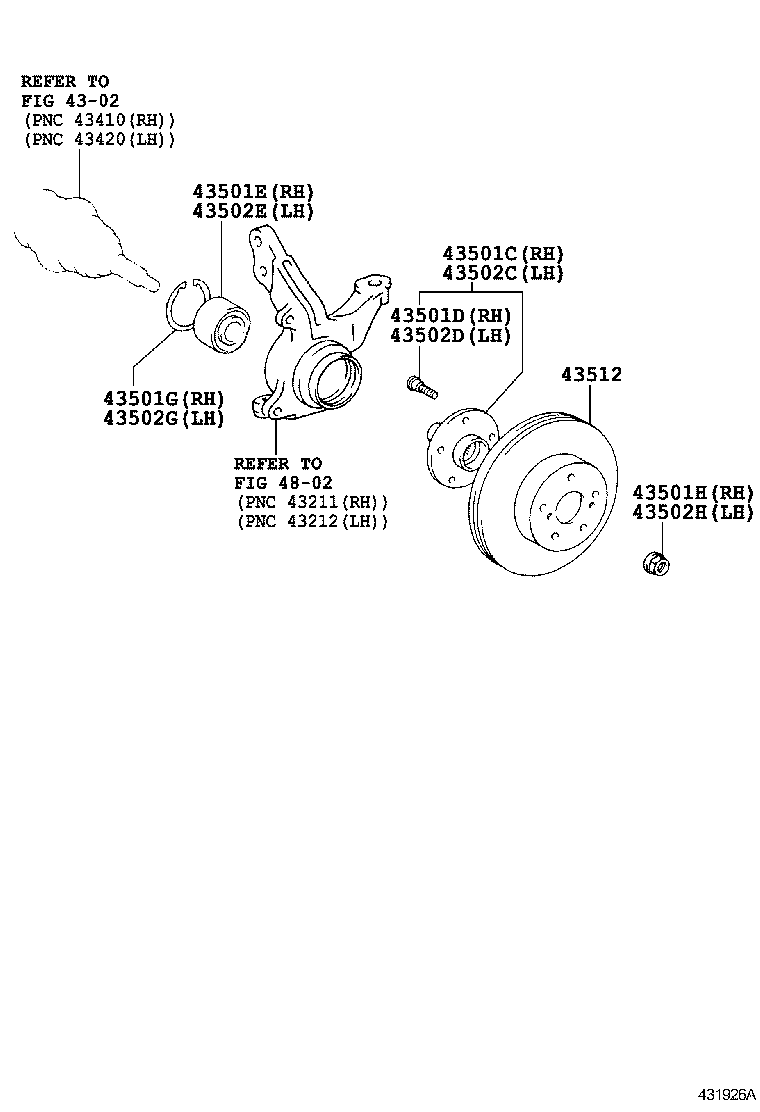 REFER TO
FIG 43-02
(PNC 43410(RH))
(PNC 43420(LH))

43501E(RH)
43502E(LH)

43501C(RH)
43502C(LH)

43501D(RH)
43502D(LH)

43512

43501G(RH)
43502G(LH)

REFER TO
FIG 48-02
(PNC 43211(RH))
(PNC 43212(LH))

43501H(RH)
43502H(LH)

431926A