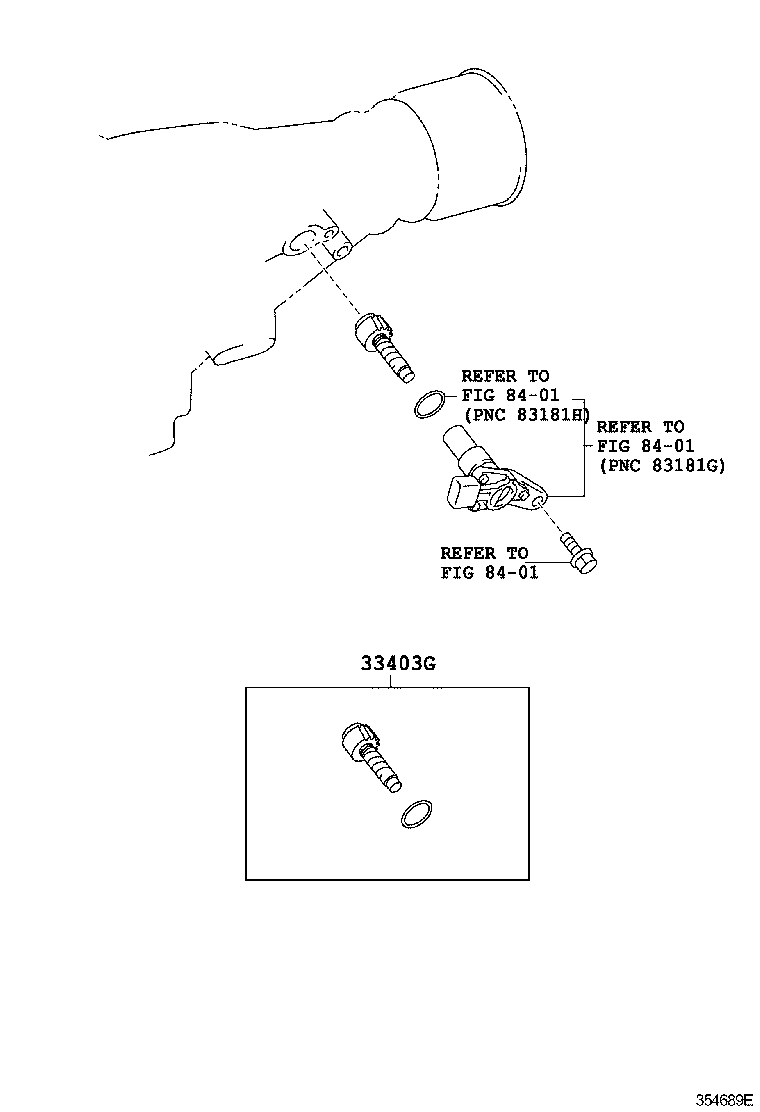 REFER TO
FIG 84-01
(PNC 83181H)

REFER TO
FIG 84-01
(PNC 83181G)

REFER TO
FIG 84-01

33403G

354689E