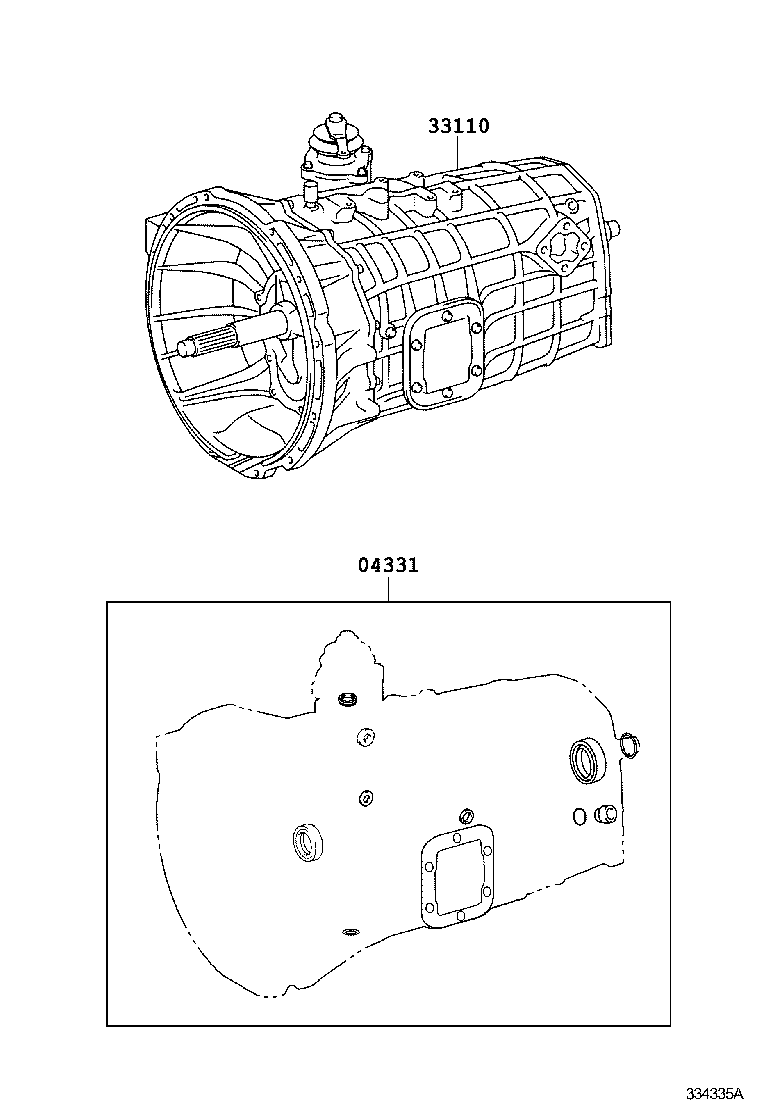 33110

04331

334335A