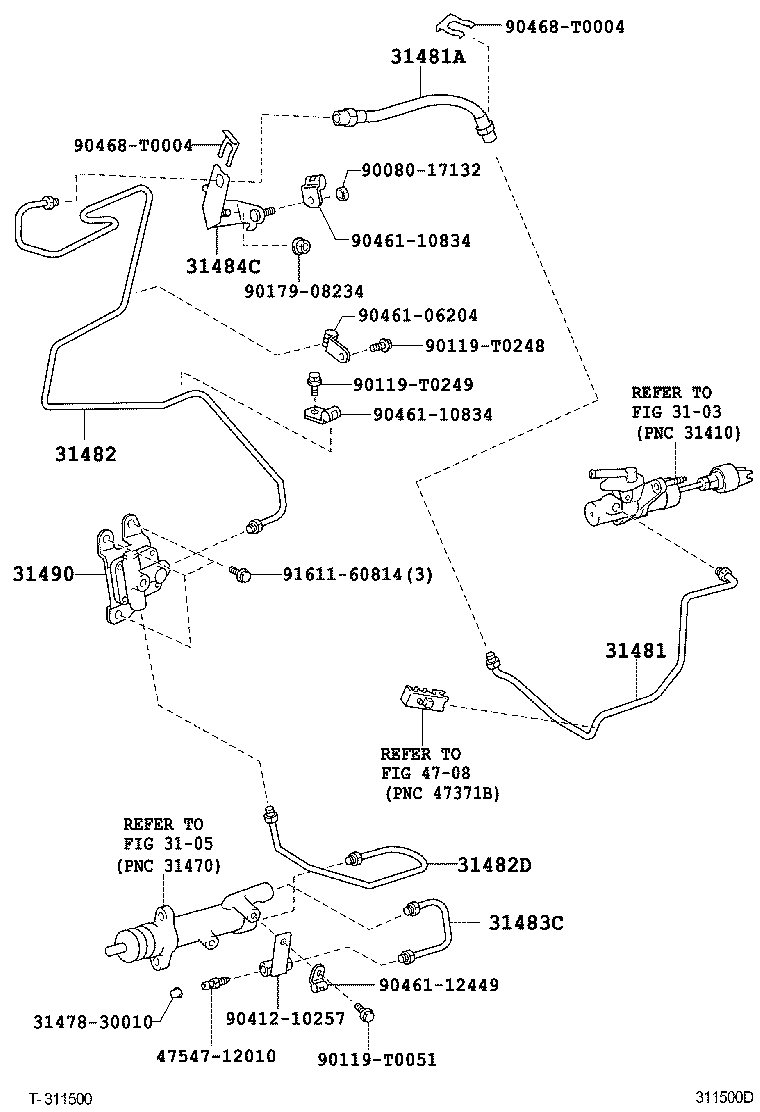 90468-T0004

31481A

90468-T0004

90080-17132

90461-10834

31484C

90179-08234

90461-06204

90119-T0248

90119-T0249

90461-10834

REFER TO
FIG 31-03
(PNC 31410)

31482

31490

91611-60814(3)

31481

REFER TO
FIG 47-08
(PNC 47371B)

REFER TO
FIG 31-05
(PNC 31470)

31482D

31483C

90461-12449

31478-30010

90412-10257

47547-12010

90119-T0051

T-311500

311500D