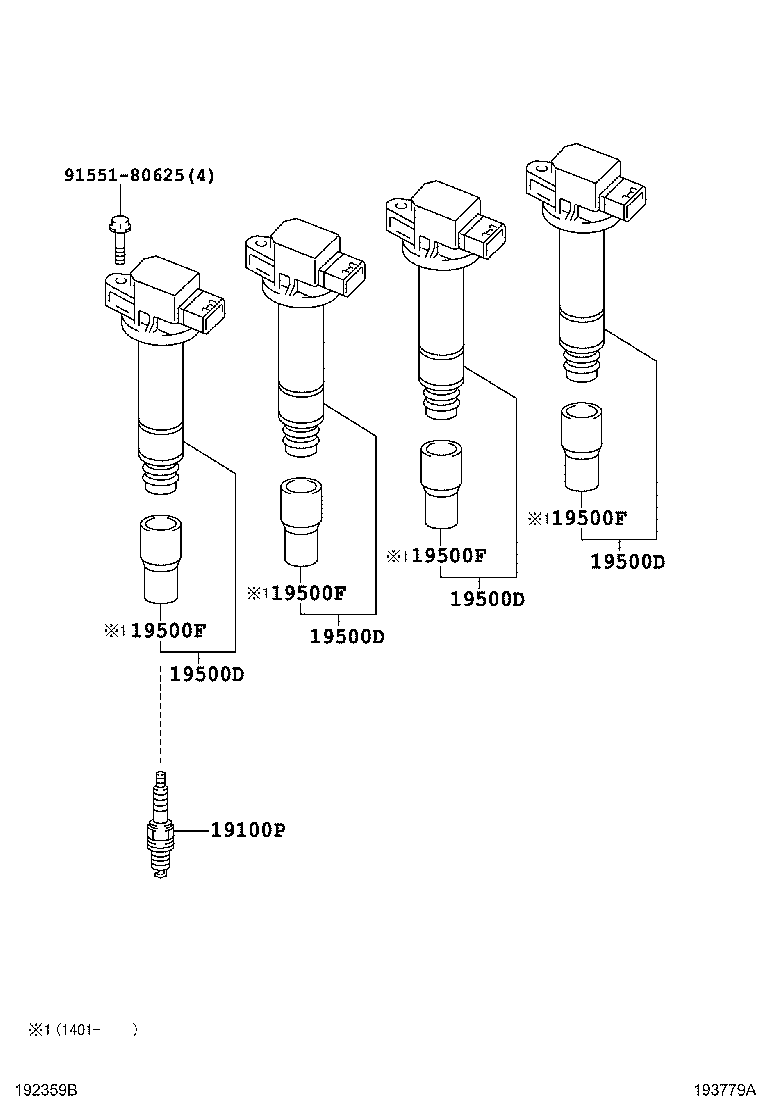 91551-80625(4)

※1 19500F
19500D

※1 19500F
19500D

※1 19500F
19500D

※1 19500F
19500D

19100P

※1 (1401-　)

192359B

193779A