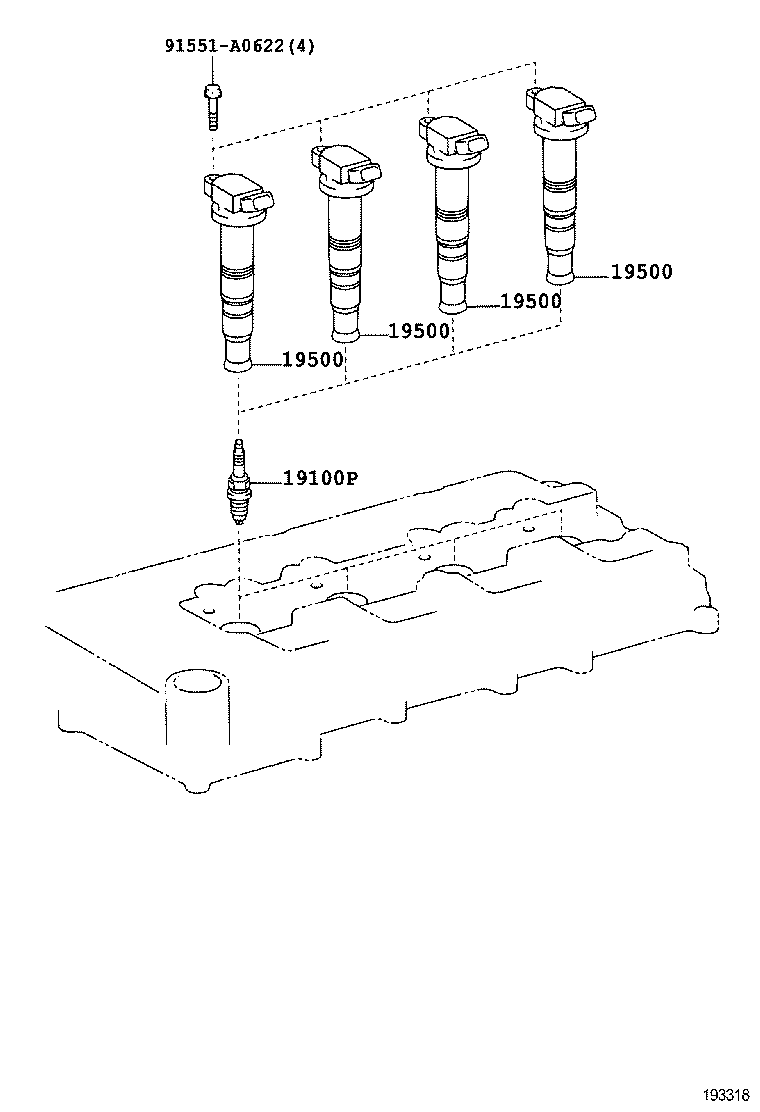 91551-A0622(4)

19500

19500

19500

19500

19100P

193318