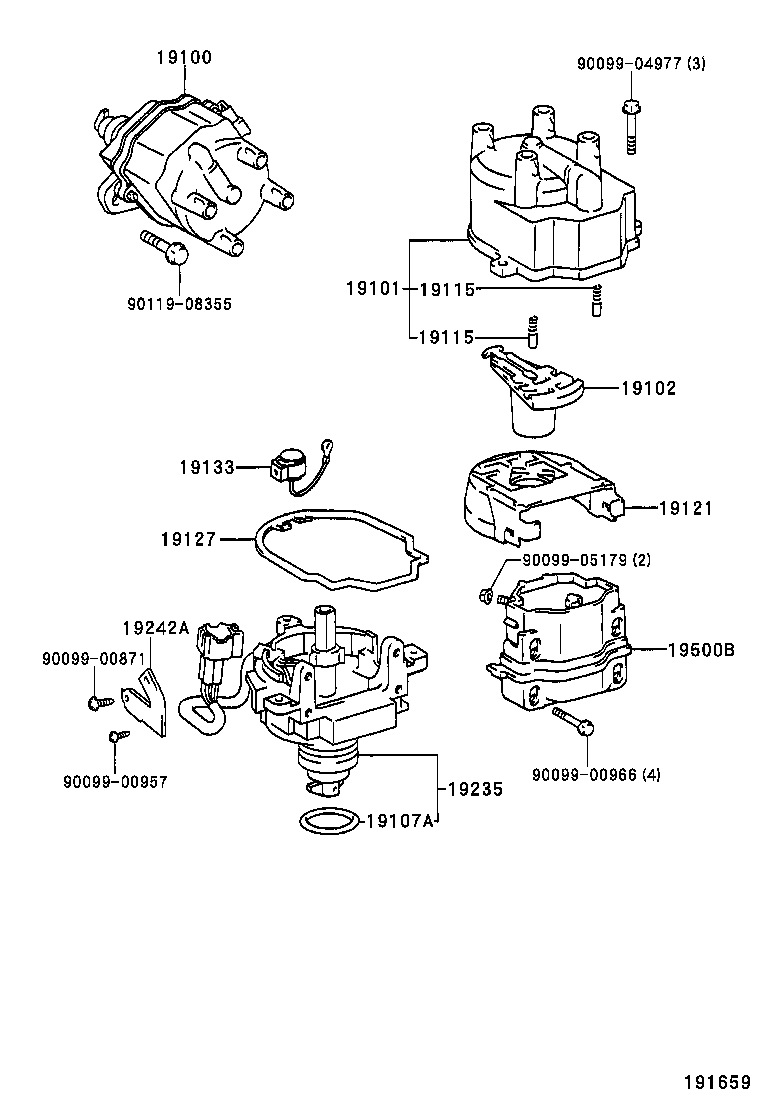 19100

90099-04977 (3)

90119-08355

19101

19115

19115

19102

19133

19121

19127

90099-05179 (2)

19242A

90099-00871

19500B

90099-00957

90099-00966 (4)

19235

19107A

191659