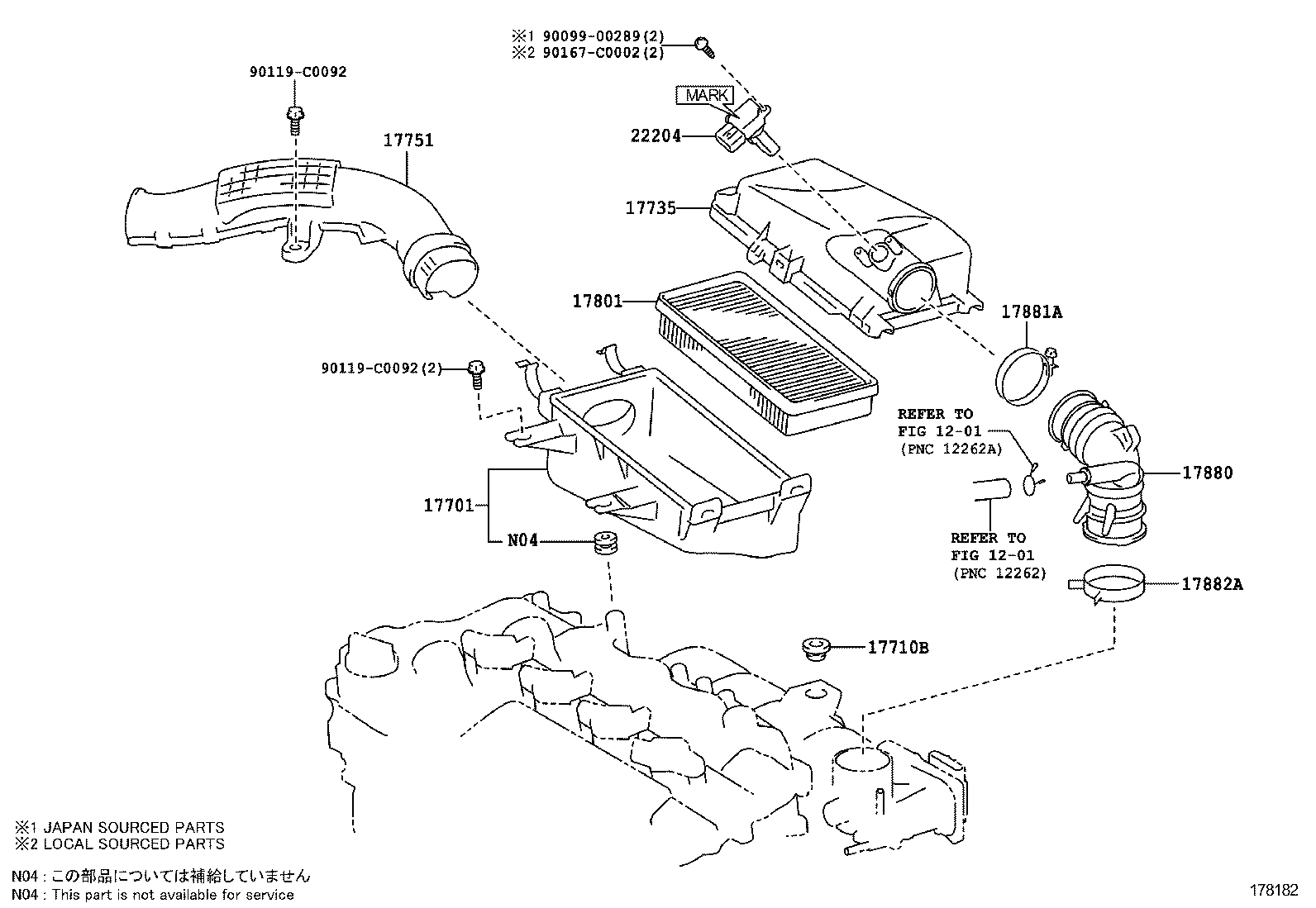 ※1 90099-00289(2)
※2 90167-C0002(2)

90119-C0092

MARK

22204

17751

17735

17801

17881A

90119-C0092(2)

REFER TO
FIG 12-01
(PNC 12262A)

17880

17701

N04

REFER TO
FIG 12-01
(PNC 12262)

17882A

17710B

※1 JAPAN SOURCED PARTS
※2 LOCAL SOURCED PARTS

N04 : この部品については補給していません
N04 : This part is not available for service

178182