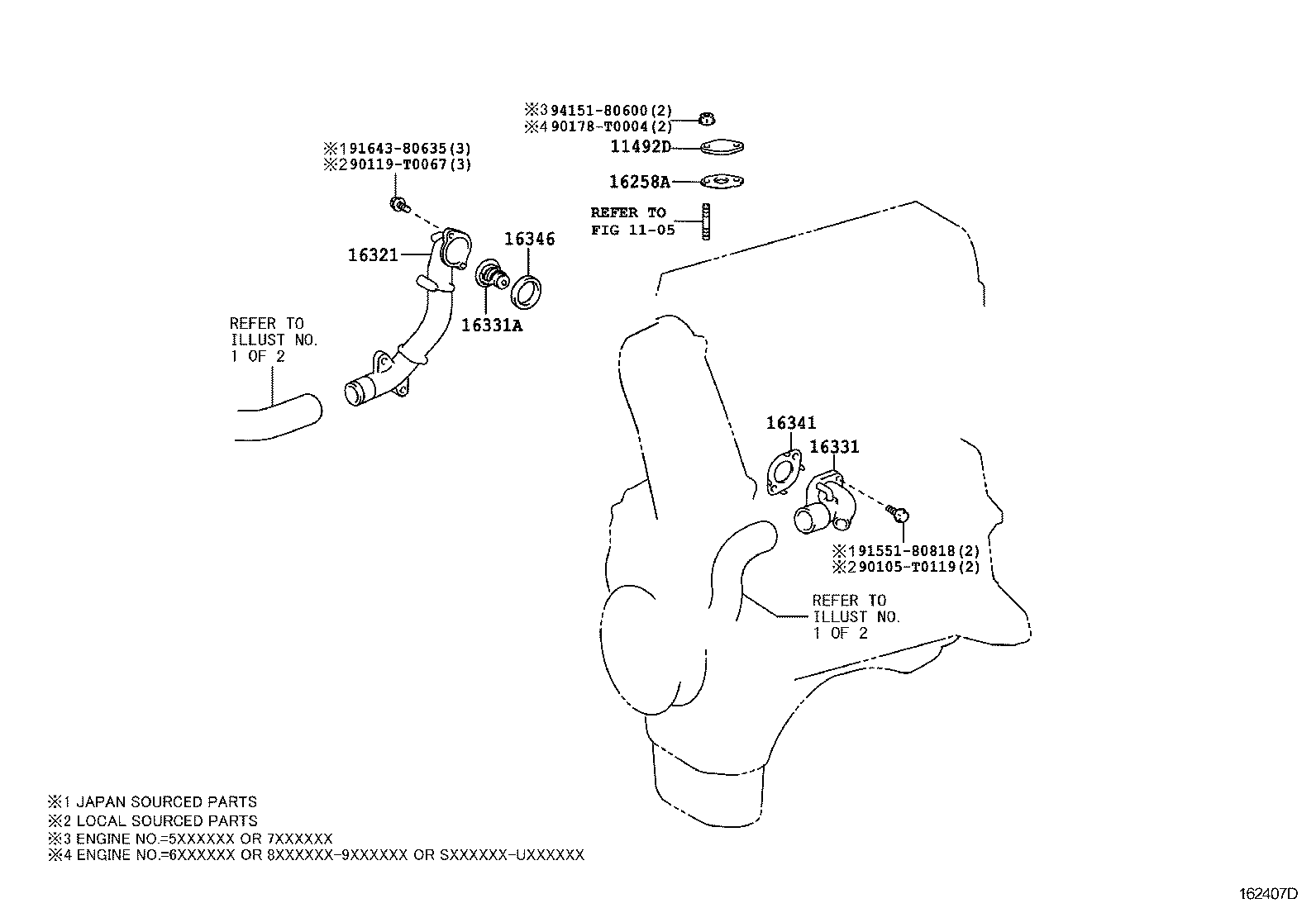 ※3 94151-80600(2)
※4 90178-T0004(2)
11492D
16258A
REFER TO
FIG 11-05

※1 91643-80635(3)
※2 90119-T0067(3)

16321
16346
16331A

REFER TO
ILLUST NO.
1 OF 2

16341
16331

※1 91551-80818(2)
※2 90105-T0119(2)

REFER TO
ILLUST NO.
1 OF 2

※1 JAPAN SOURCED PARTS
※2 LOCAL SOURCED PARTS
※3 ENGINE NO.=5XXXXXX OR 7XXXXXX
※4 ENGINE NO.=6XXXXXX OR 8XXXXXX-9XXXXXX OR SXXXXXX-UXXXXXX

162407D