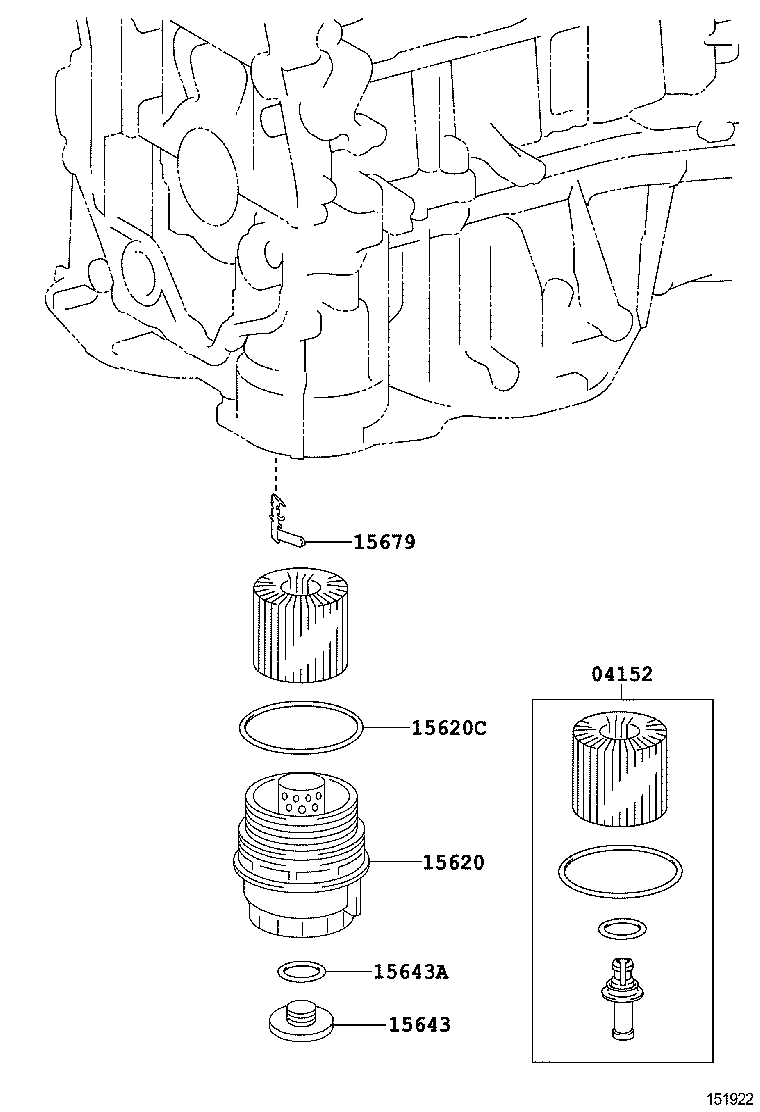 15679

04152

15620C

15620

15643A

15643

151922