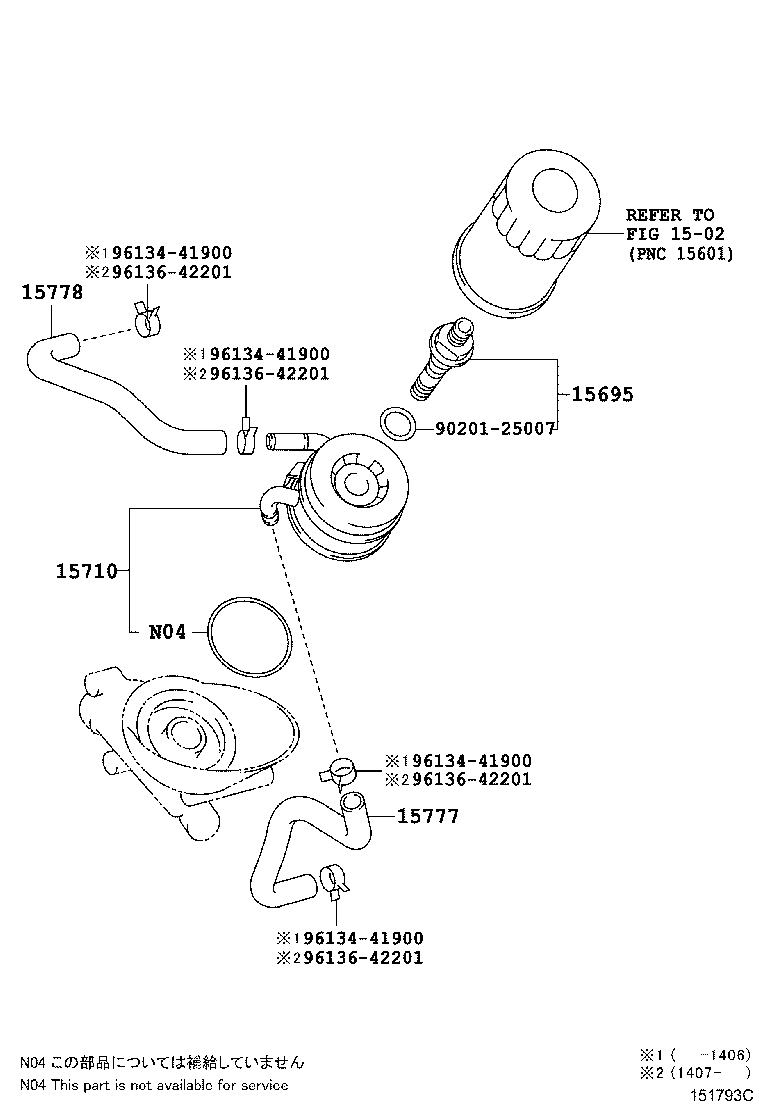 REFER TO
FIG 15-02
(PNC 15601)

※1 96134-41900
※2 96136-42201

15778

※1 96134-41900
※2 96136-42201

15695

90201-25007

15710

N04

※1 96134-41900
※2 96136-42201

15777

※1 96134-41900
※2 96136-42201

N04 この部品については補給していません
N04 This part is not available for service

※1 (   -1406)
※2 (1407-   )

151793C