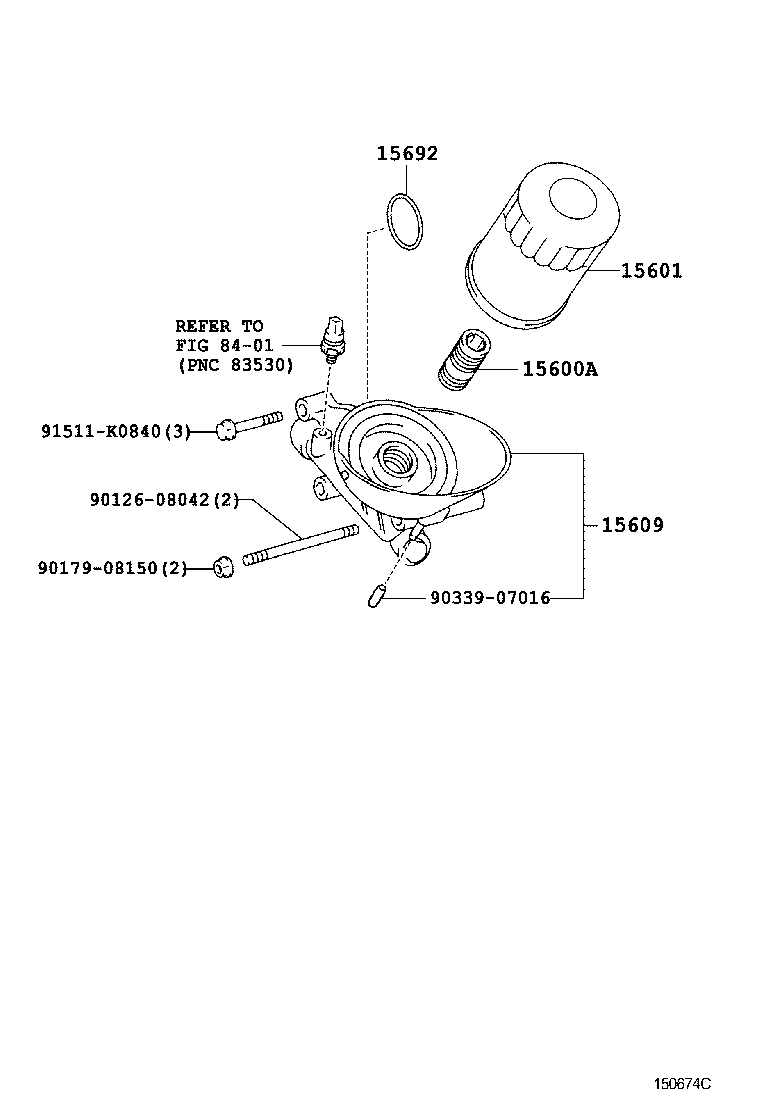 15692

15601

REFER TO
FIG 84-01
(PNC 83530)

15600A

91511-K0840(3)

90126-08042(2)

15609

90179-08150(2)

90339-07016

150674C