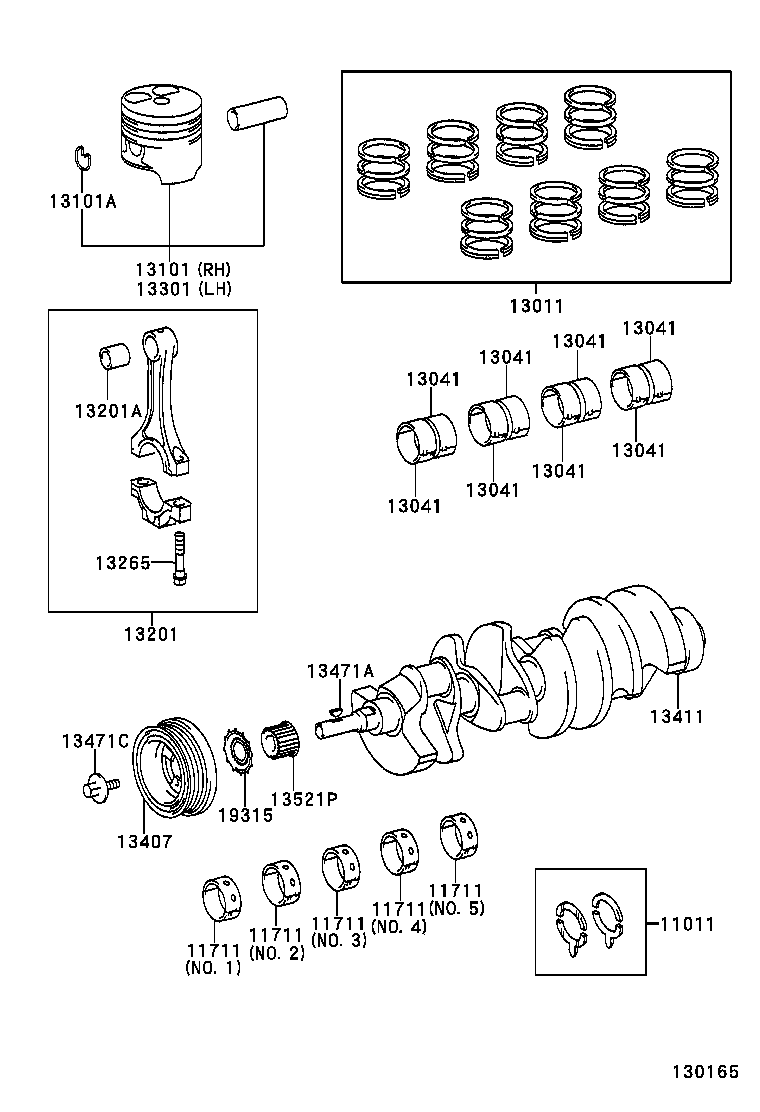 13101A

13101 (RH)
13301 (LH)

13011

13201A

13265

13201

13041
13041
13041
13041
13041
13041
13041
13041

13471A

13411

13471C

13407

19315

13521P

11711
(NO. 1)

11711
(NO. 2)

11711
(NO. 3)

11711
(NO. 4)

11711
(NO. 5)

11011

130165