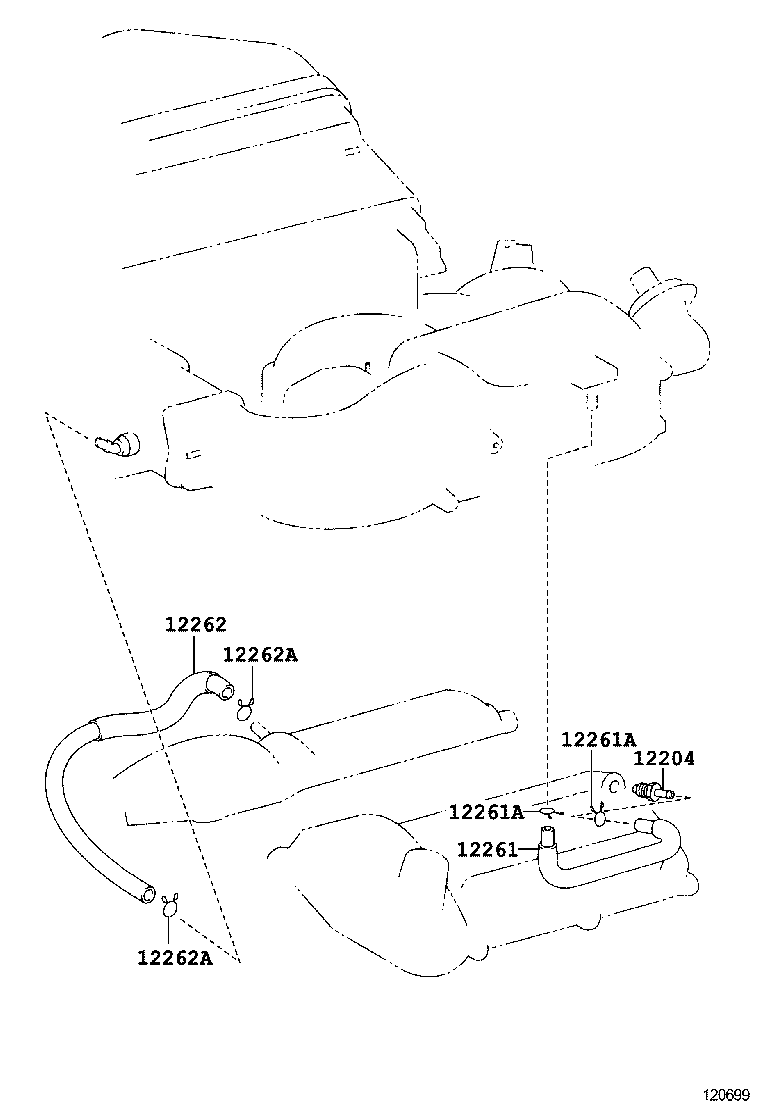 12262
12262A
12261A
12204
12261A
12261
12262A
120699