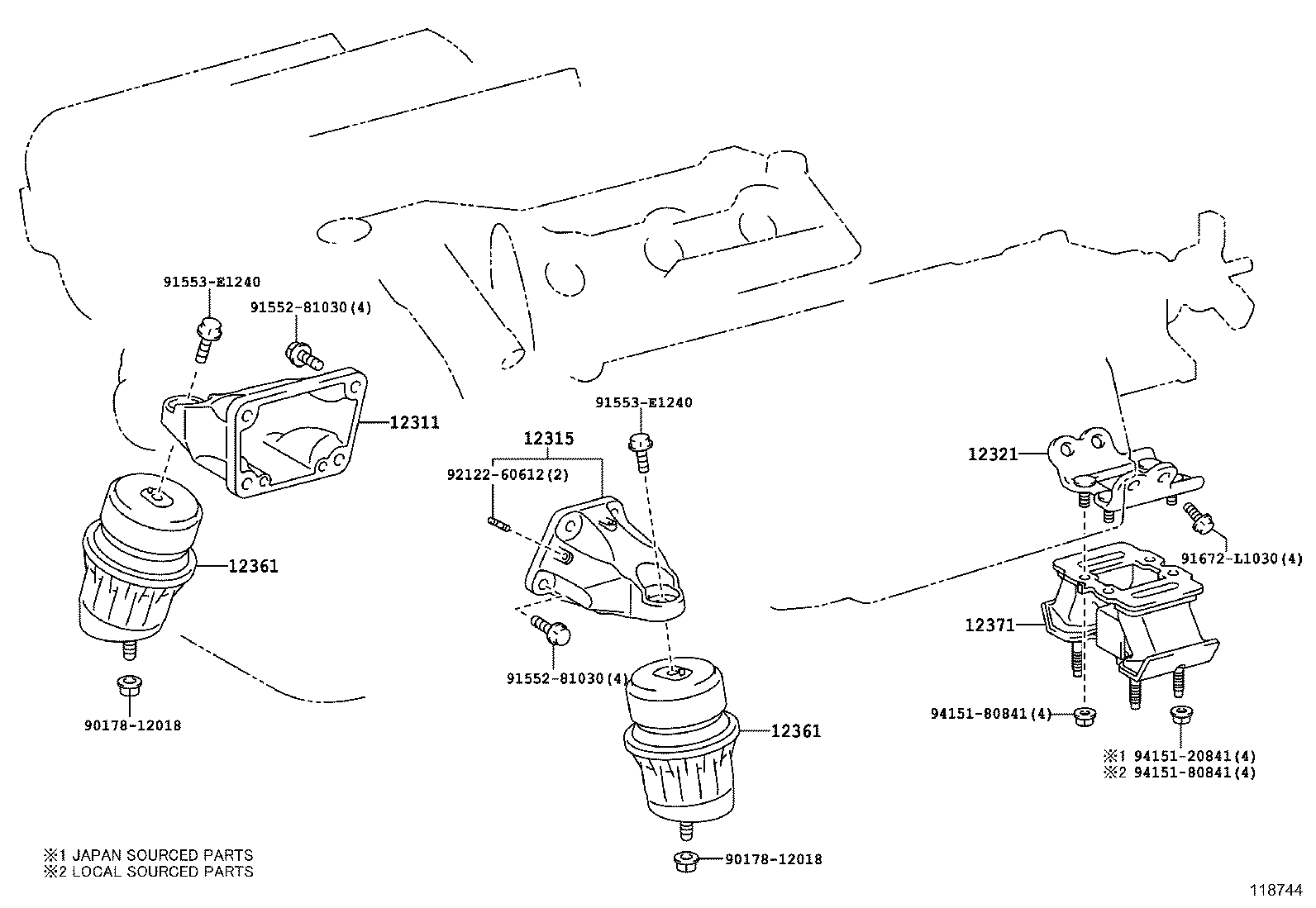 91553-E1240
91552-81030(4)
12311
12361
90178-12018

91553-E1240
12315
92122-60612(2)
91552-81030(4)
12361
90178-12018

12321
91672-L1030(4)
12371
94151-80841(4)
※1 94151-20841(4)
※2 94151-80841(4)

※1 JAPAN SOURCED PARTS
※2 LOCAL SOURCED PARTS

118744