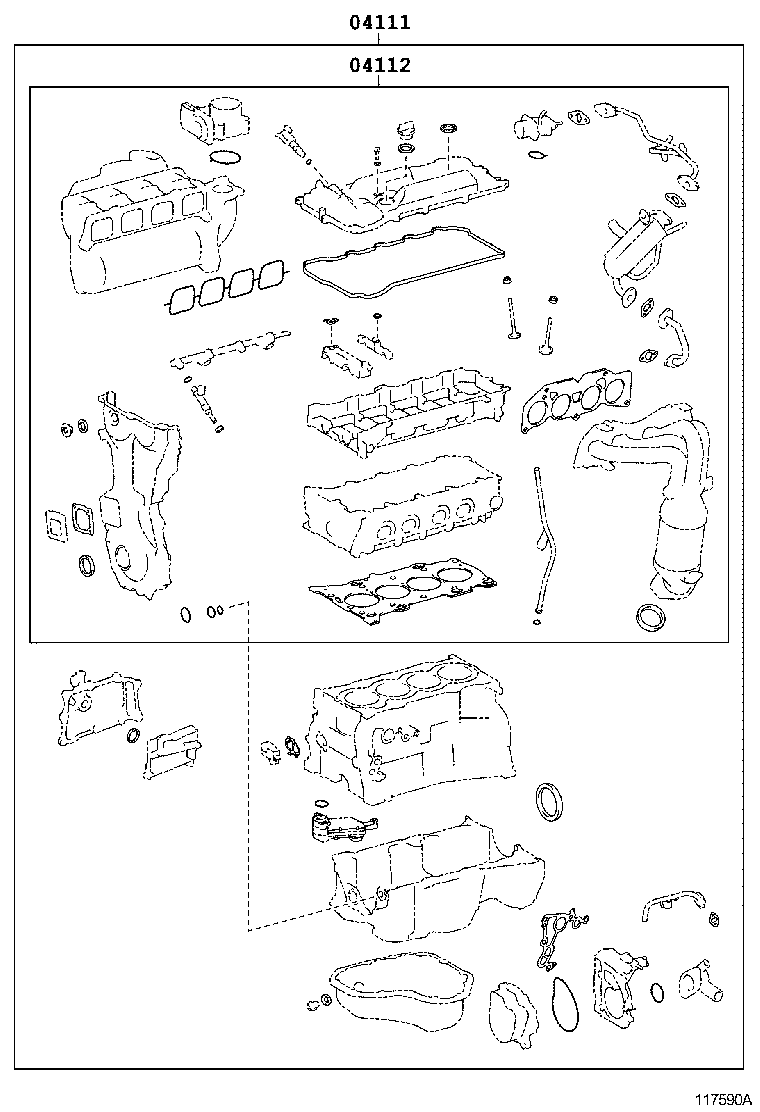 04111

04112

117590A