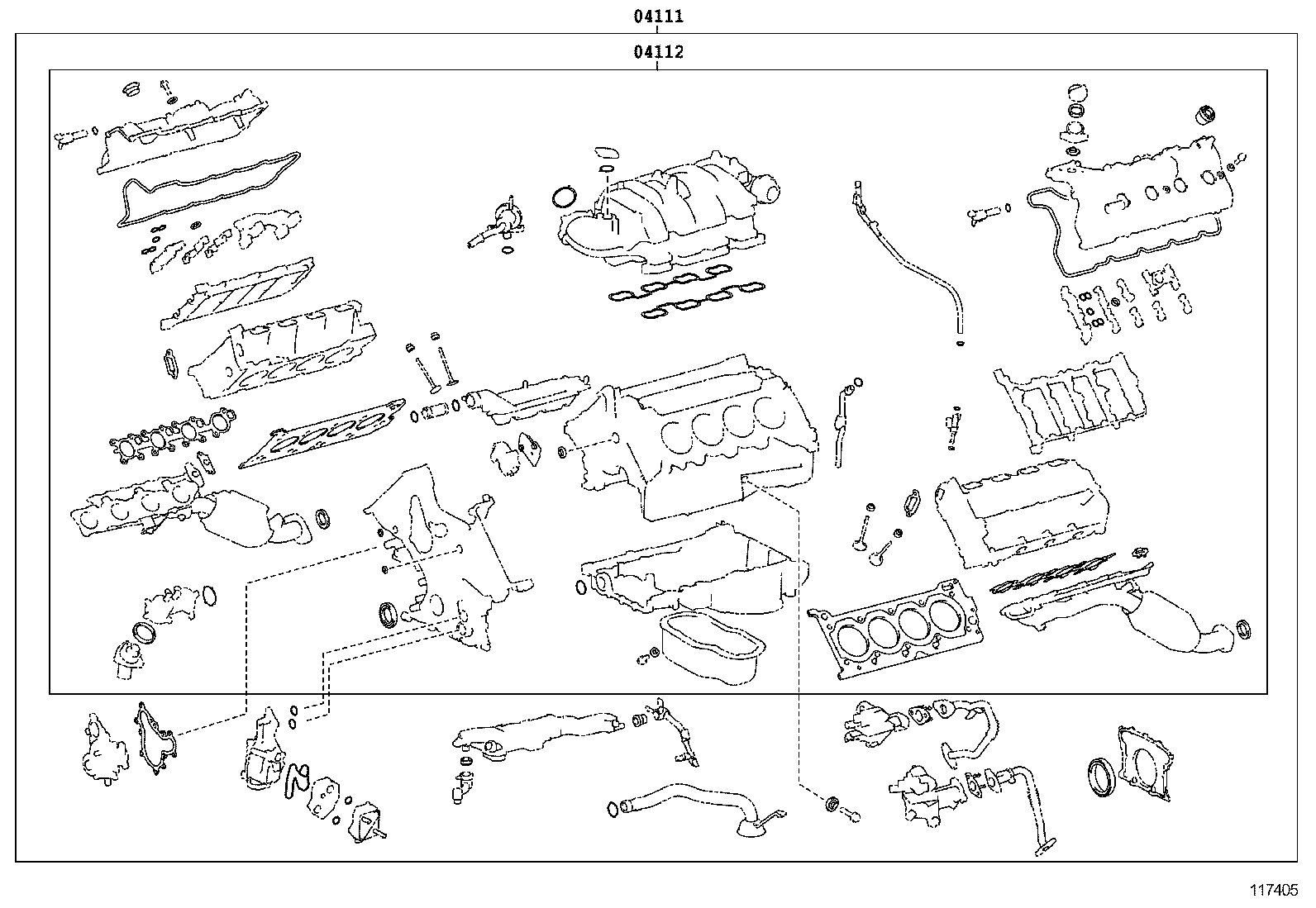 04111

04112

117405