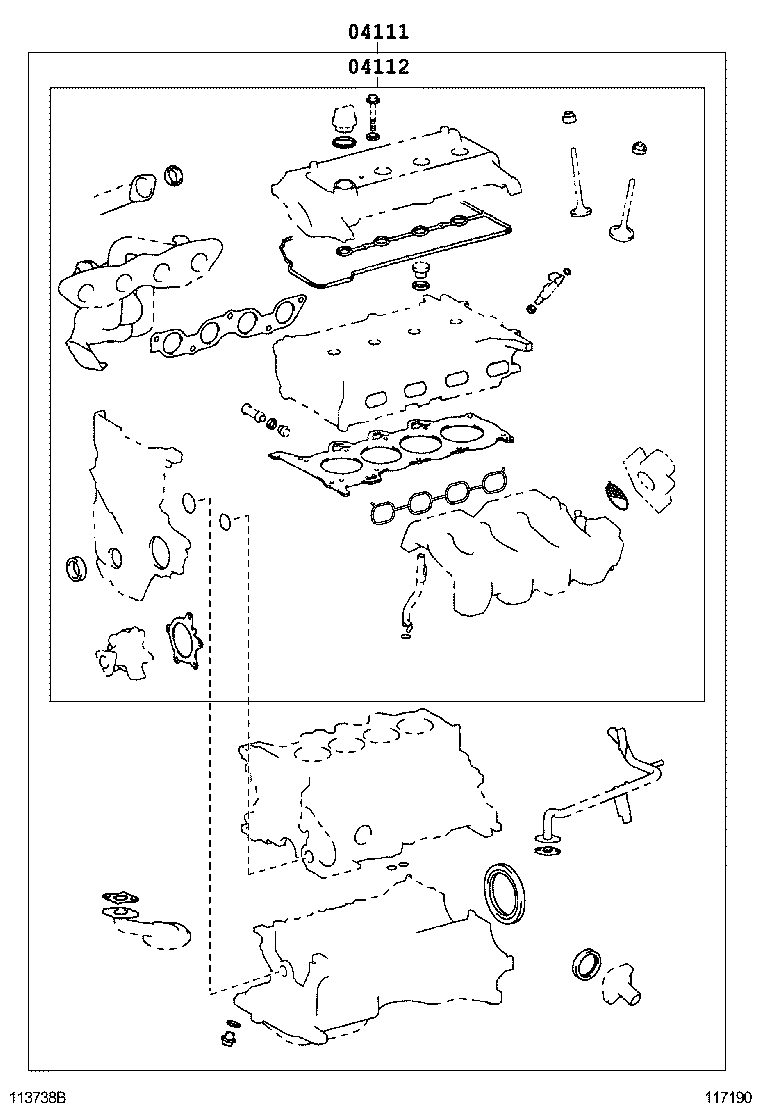 04111
04112

113738B
117190