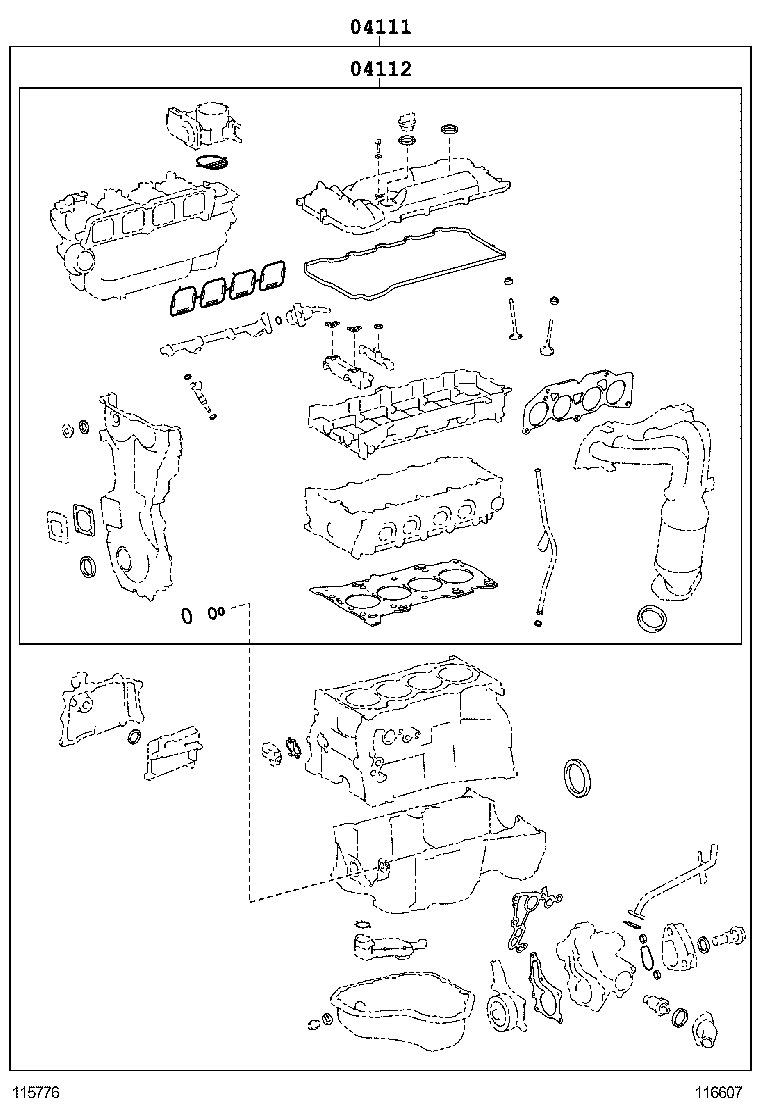 04111

04112

115776

116607