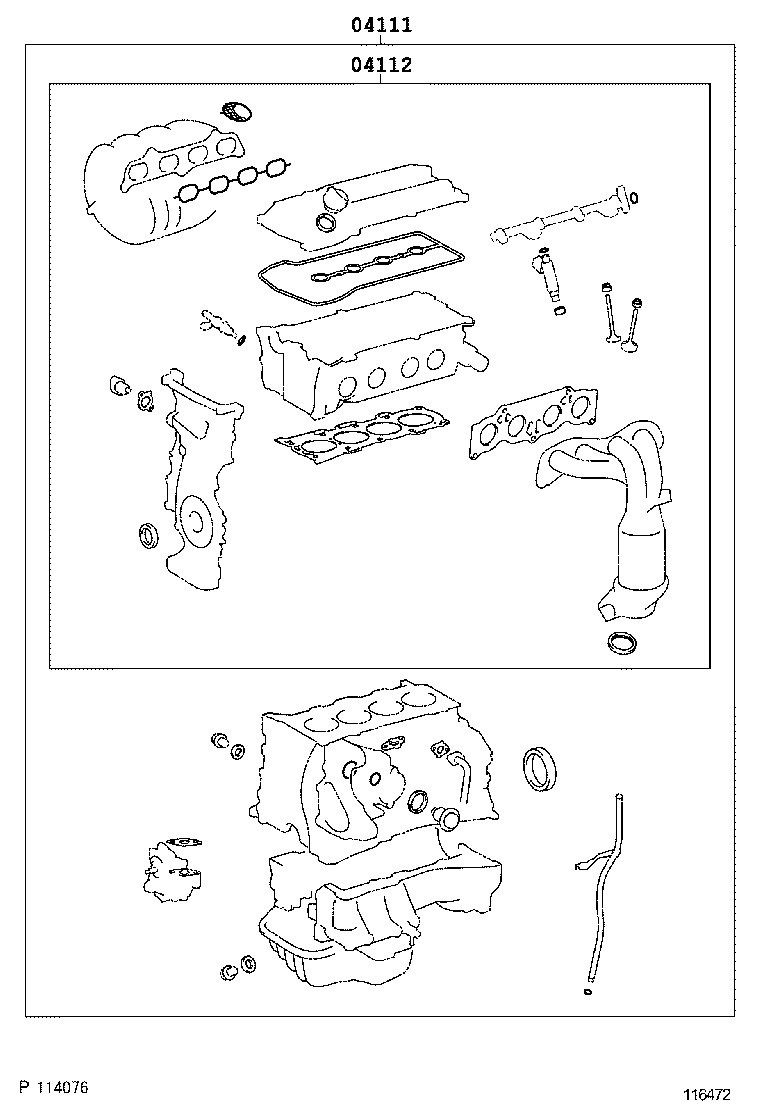 04111

04112

P 114076

116472