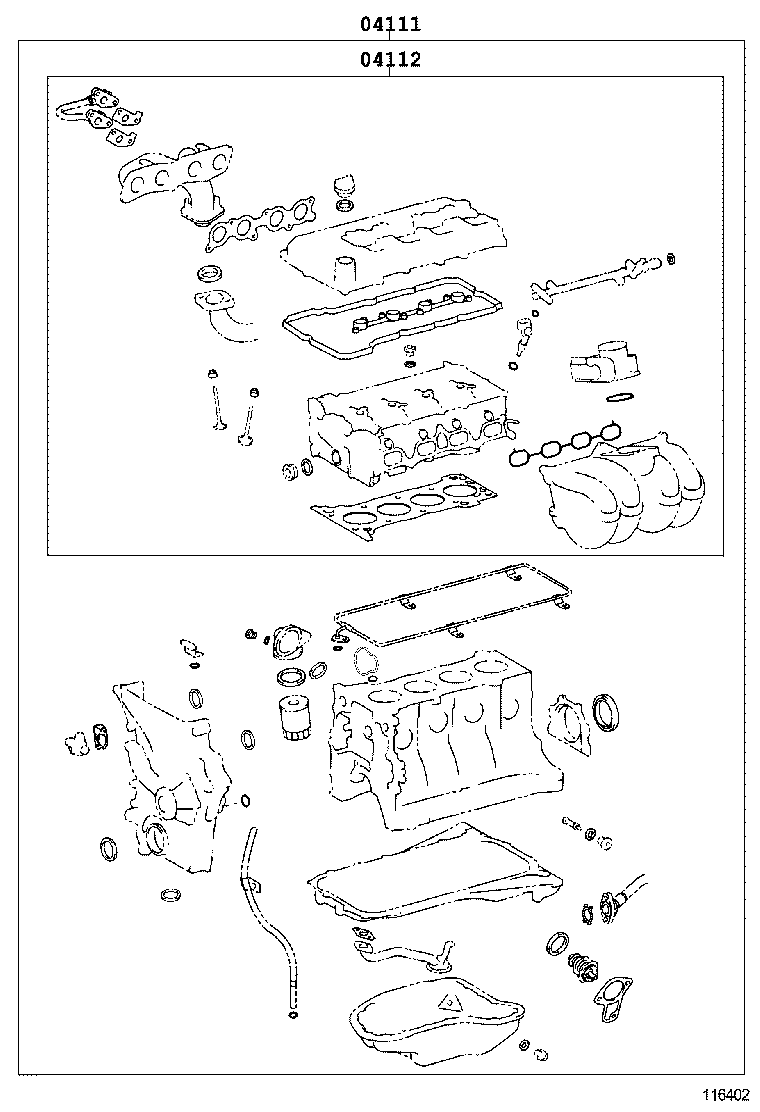 04111
04112
116402