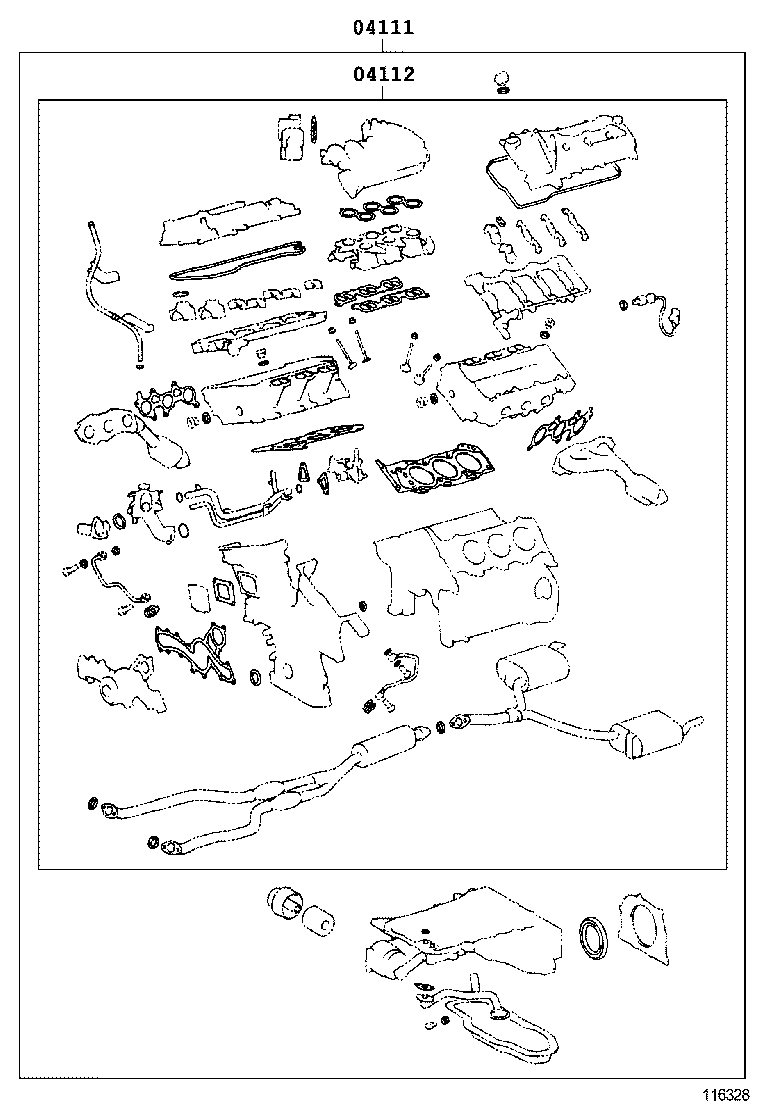 04111

04112

116328