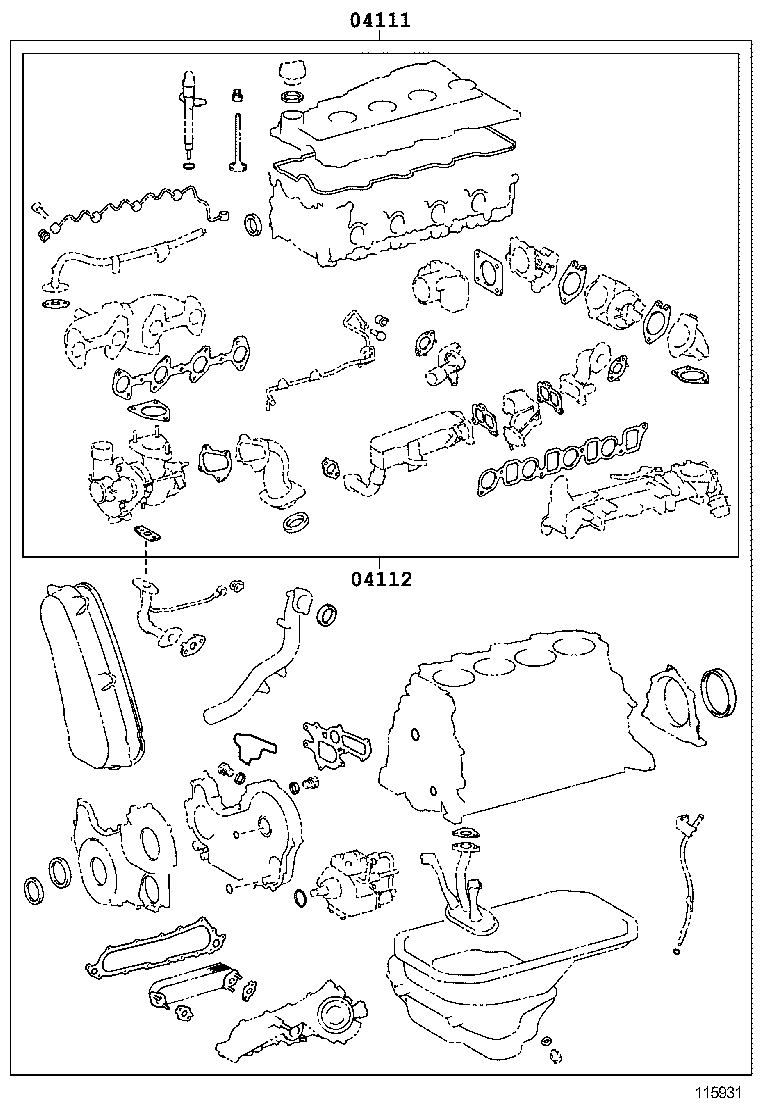 04111

04112

115931