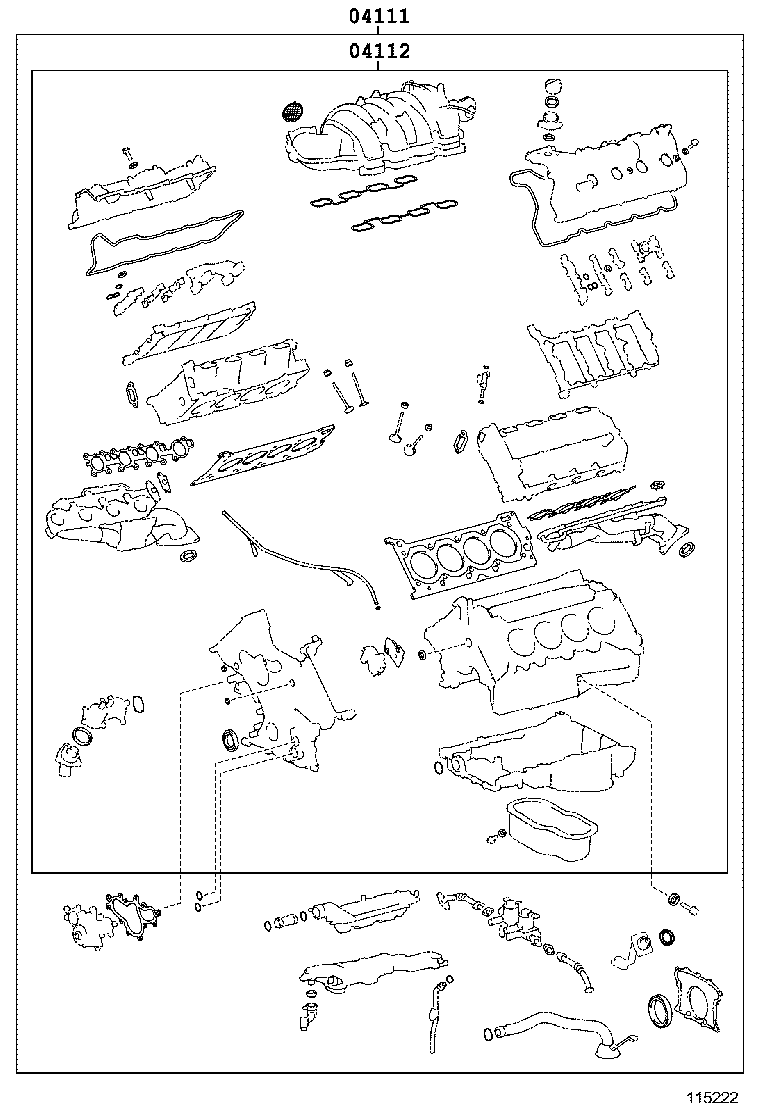 04111
04112
115222